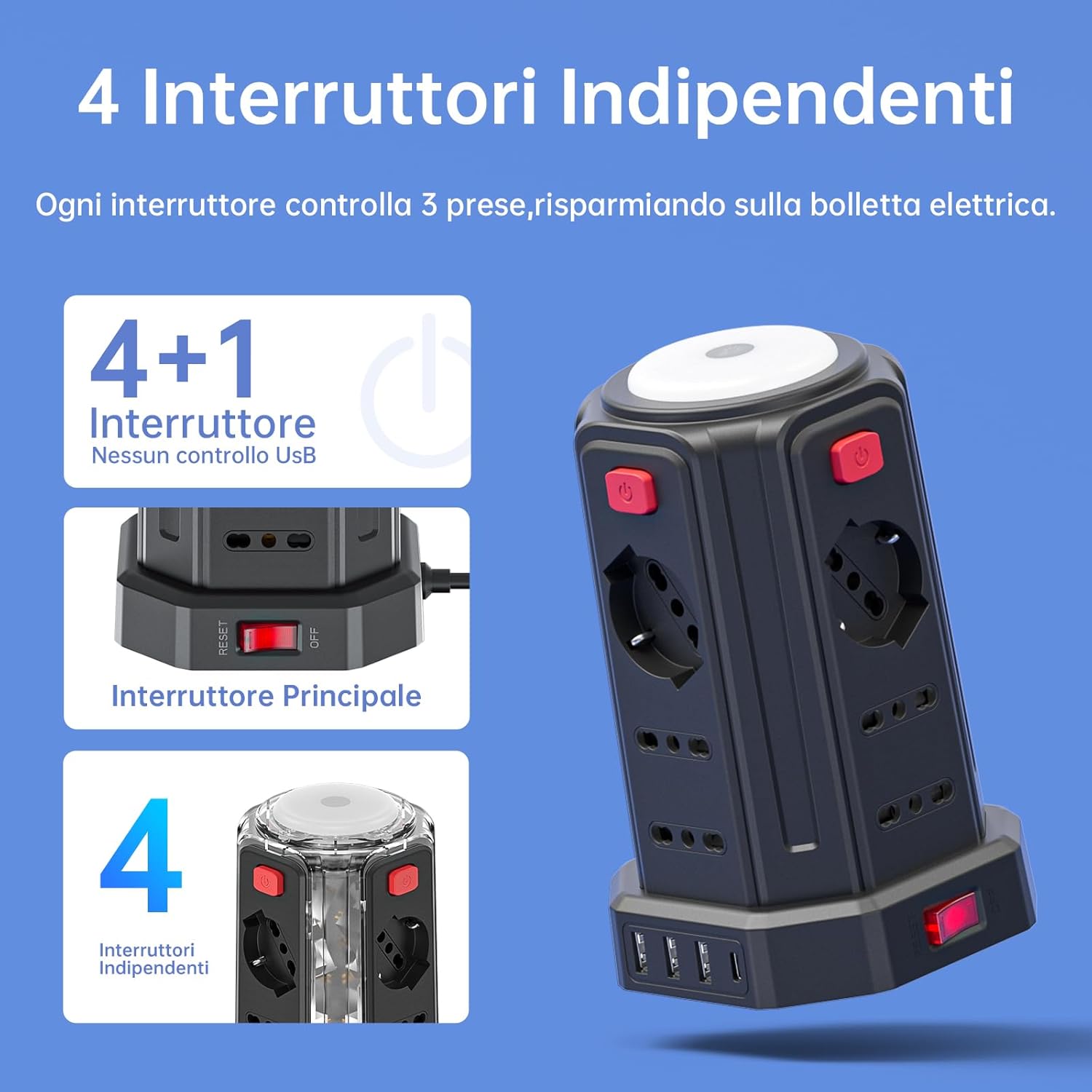 4 Interruttori Indipendenti

Ogni interruttore controlla 3 prese,risparmiando sulla bolletta elettrica.

4+1
Interruttore
Nessun controllo UsB

RESET
OFF

Interruttore Principale

4
Interruttori
Indipendenti