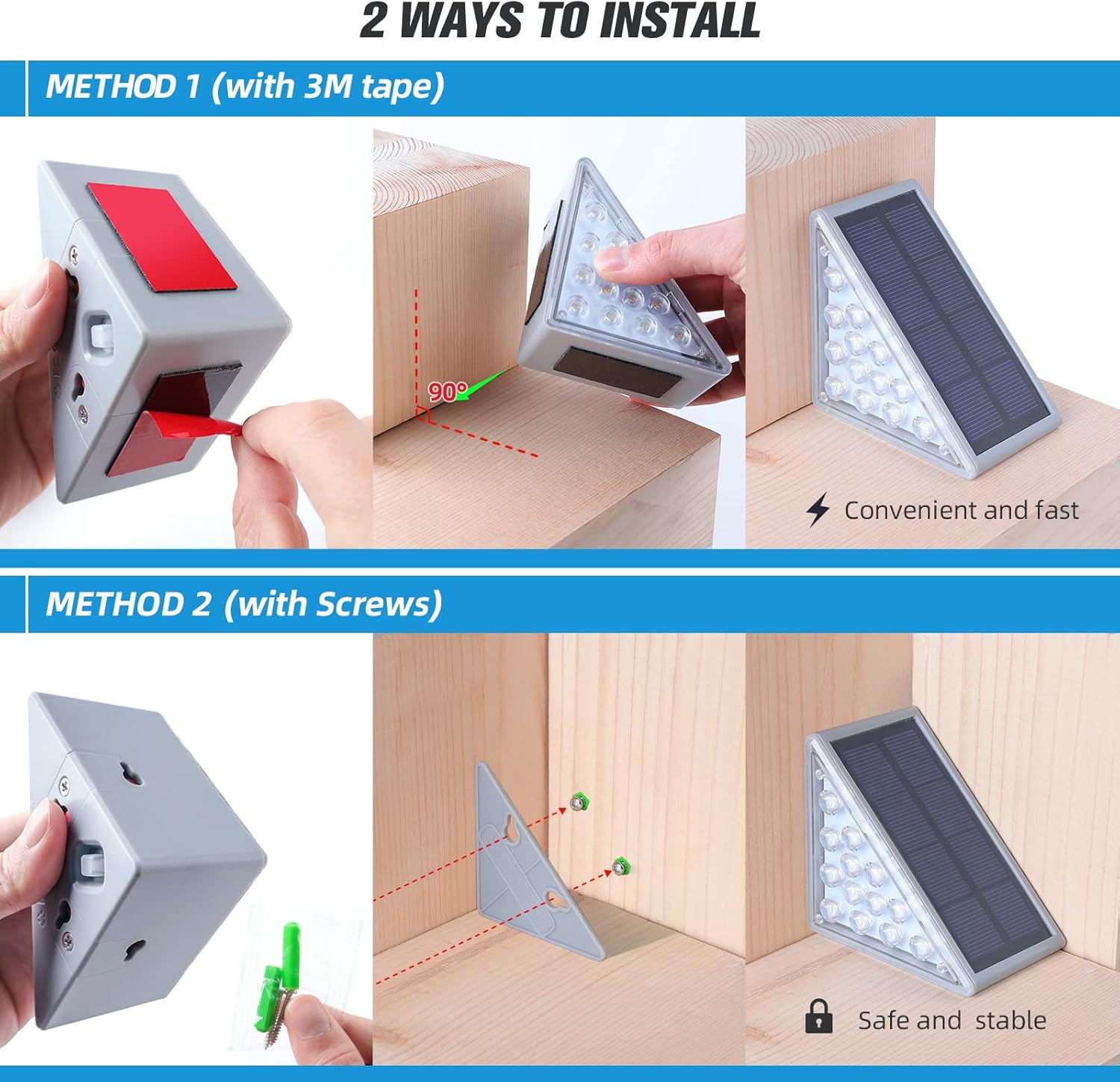 2 WAYS TO INSTALL

METHOD 1 (with 3M tape)

90°

Convenient and fast

METHOD 2 (with Screws)

Safe and stable