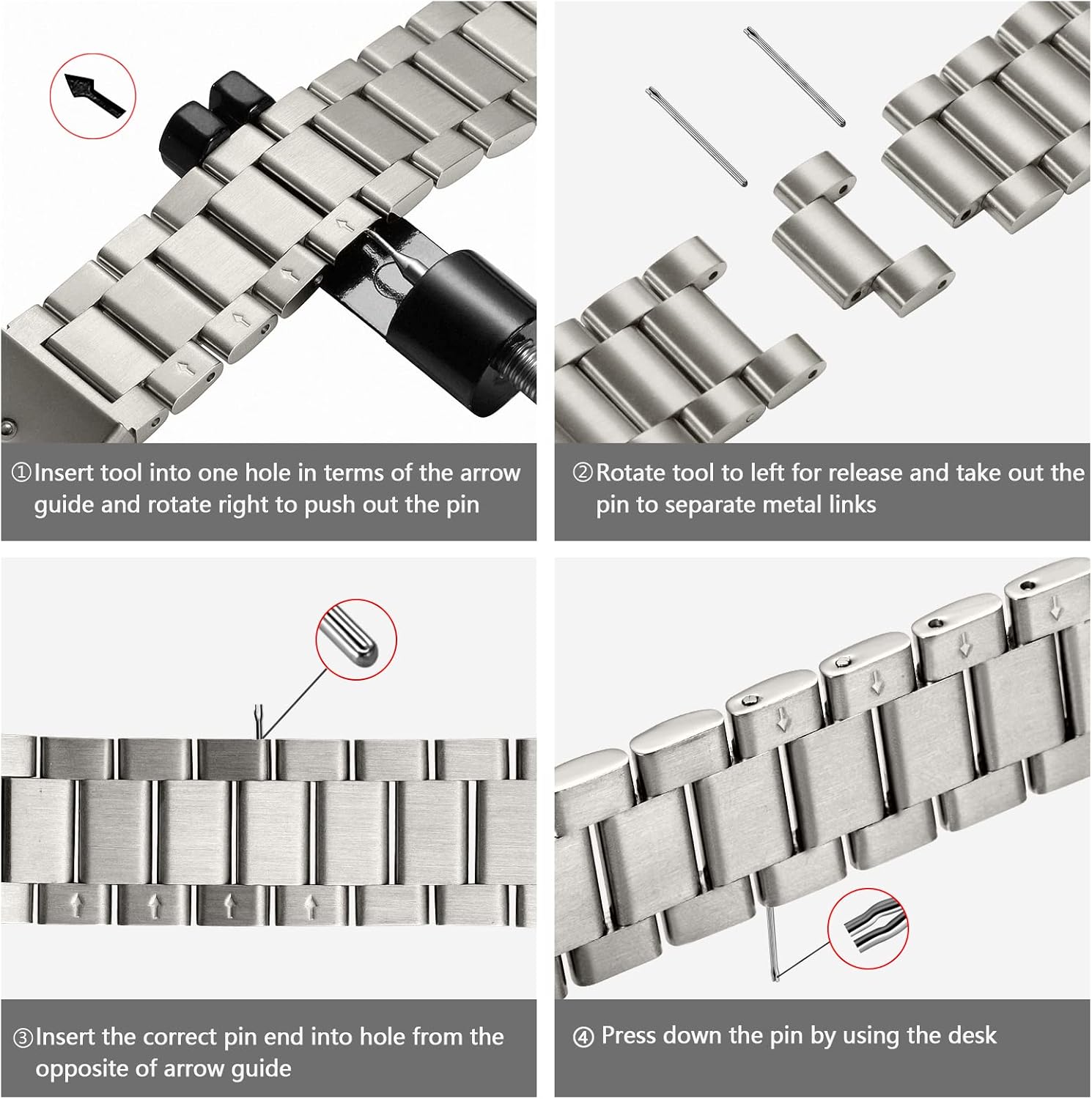 ①Insert tool into one hole in terms of the arrow guide and rotate right to push out the pin

②Rotate tool to left for release and take out the pin to separate metal links

③Insert the correct pin end into hole from the opposite of arrow guide

④ Press down the pin by using the desk