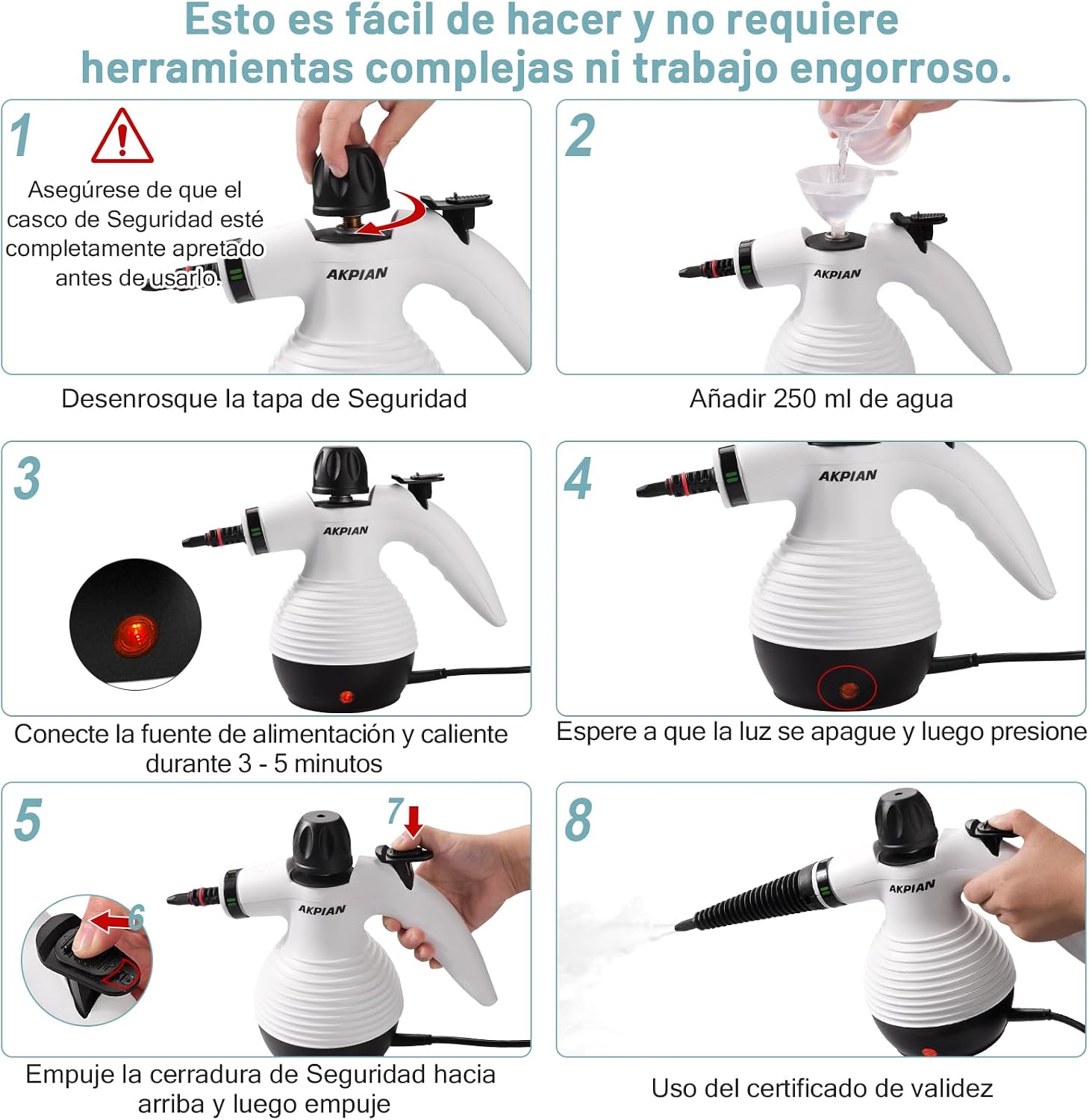 Esto es fácil de hacer y no requiere herramientas complejas ni trabajo engorroso.

1

Asegúrese de que el casco de Seguridad esté completamente apretado antes de usarlo.

AKPIAN

Desenrosque la tapa de Seguridad

2

AKPIAN

Añadir 250 ml de agua

3

AKPIAN

Conecte la fuente de alimentación y caliente durante 3 - 5 minutos

4

AKPIAN

Espere a que la luz se apague y luego presione

5

7

6

AKPIAN

Empuje la cerradura de Seguridad hacia arriba y luego empuje

8

AKPIAN

Uso del certificado de validez