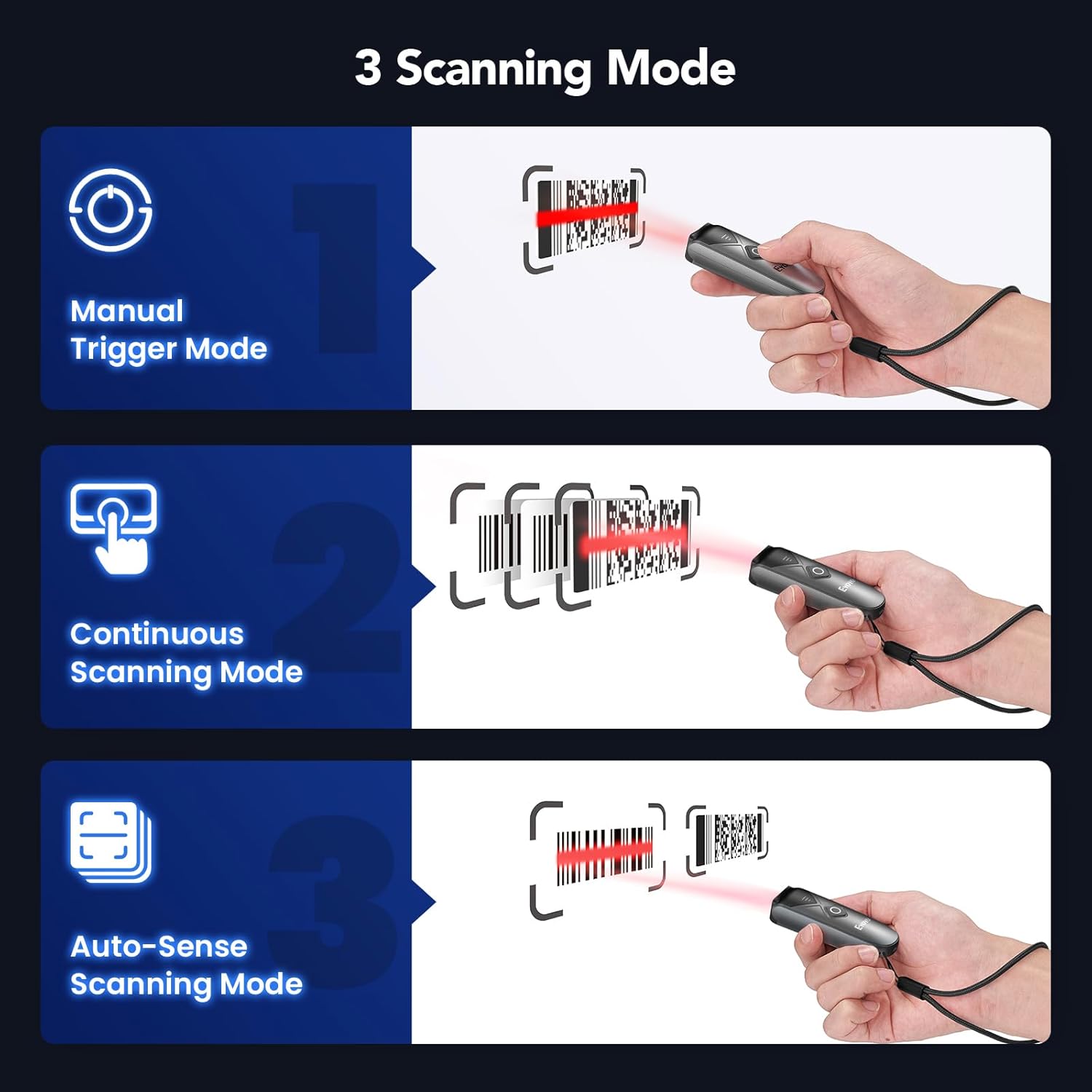 3 Scanning Mode

1

Manual Trigger Mode

2

Continuous Scanning Mode

3

Auto-Sense Scanning Mode