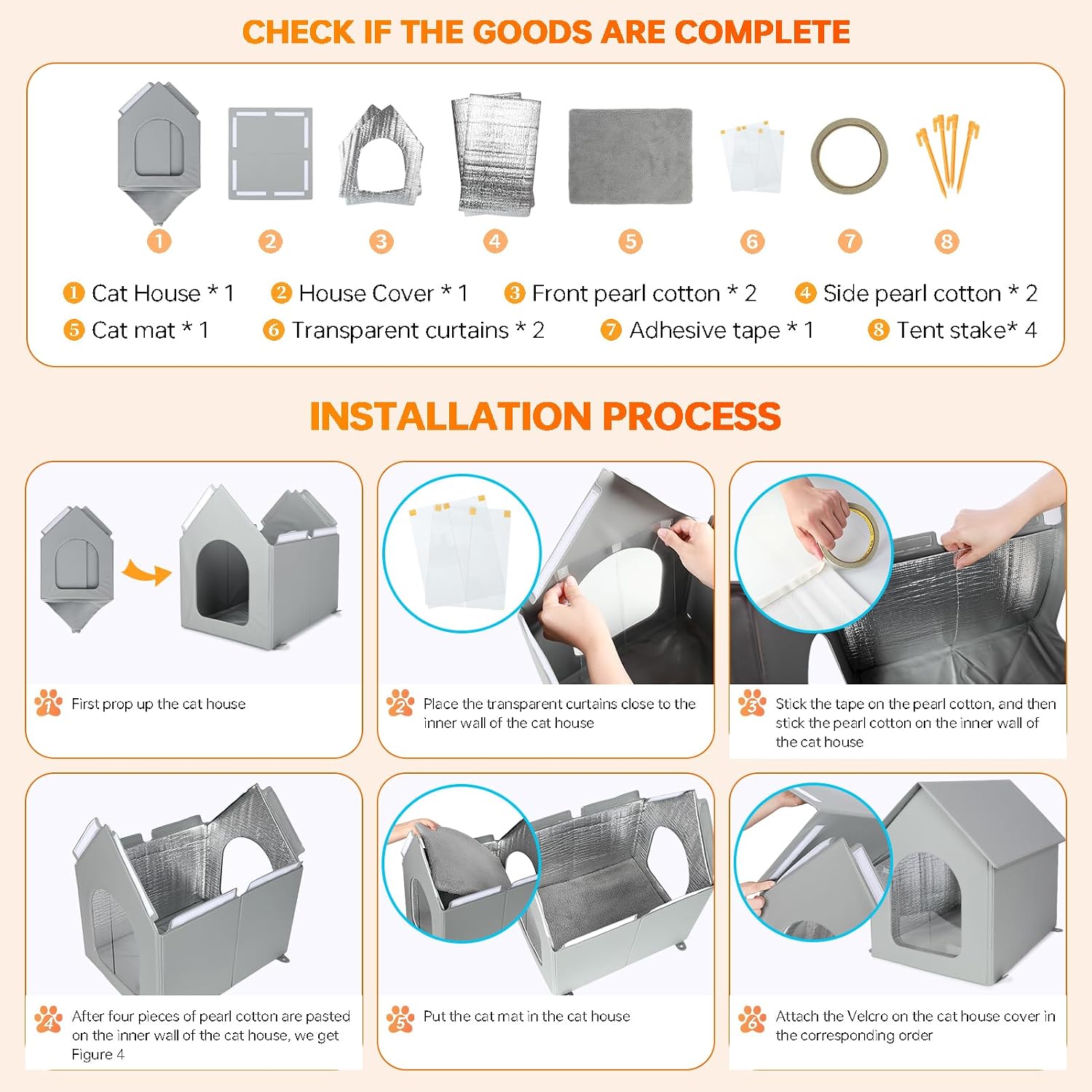 CHECK IF THE GOODS ARE COMPLETE

1 2 3 4 5 6 7 8

1 Cat House * 1
2 House Cover * 1
3 Front pearl cotton * 2
4 Side pearl cotton * 2
5 Cat mat * 1
6 Transparent curtains * 2
7 Adhesive tape * 1
8 Tent stake* 4

INSTALLATION PROCESS

1 First prop up the cat house

2 Place the transparent curtains close to the inner wall of the cat house

3 Stick the tape on the pearl cotton, and then stick the pearl cotton on the inner wall of the cat house

4 After four pieces of pearl cotton are pasted on the inner wall of the cat house, we get Figure 4

5 Put the cat mat in the cat house

6 Attach the Velcro on the cat house cover in the corresponding order