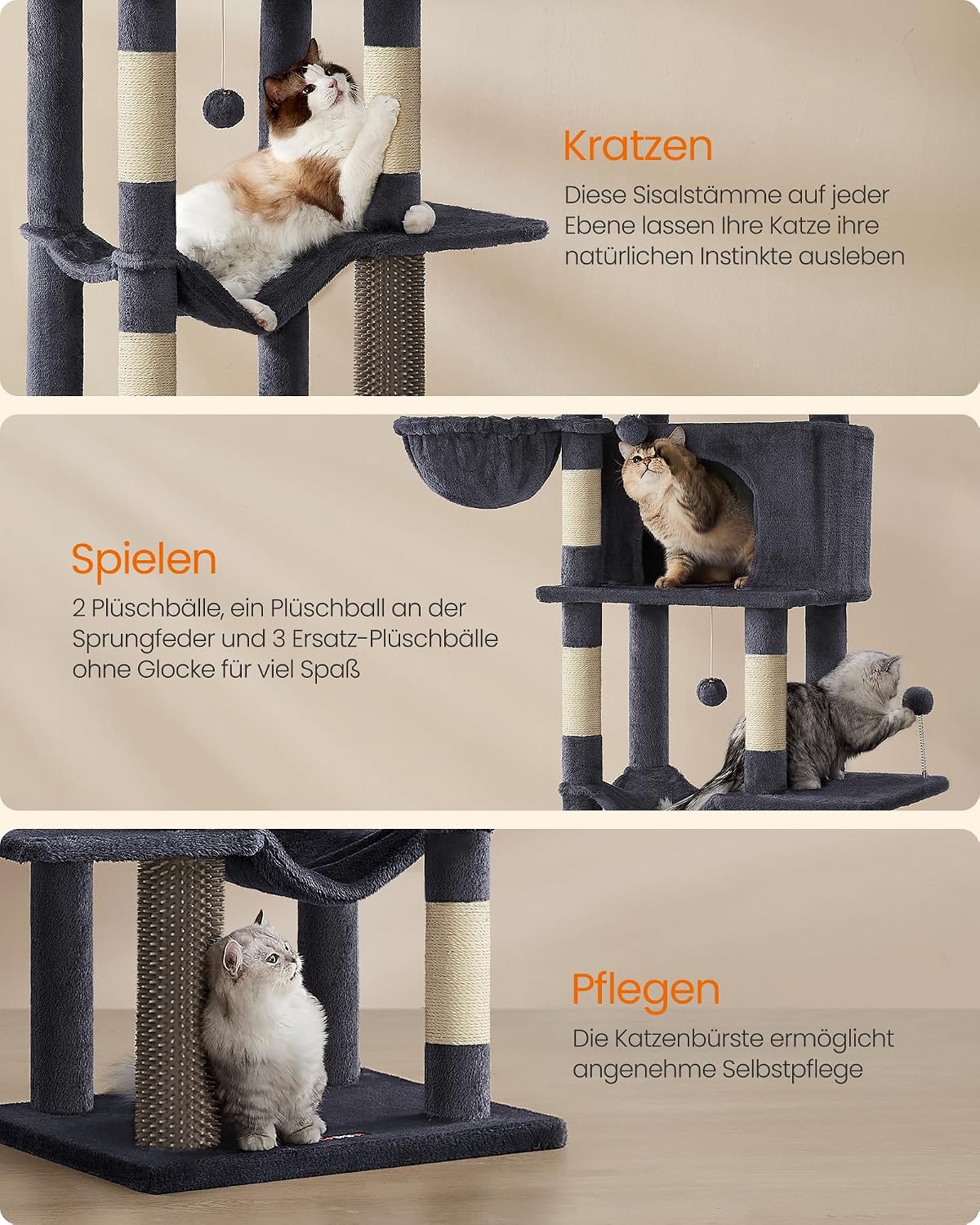 Kratzen

Diese Sisalstämme auf jeder Ebene lassen Ihre Katze ihre natürlichen Instinkte ausleben

Spielen

2 Plüschbälle, ein Plüschball an der Sprungfeder und 3 Ersatz-Plüschbälle ohne Glocke für viel Spaß

Pflegen

Die Katzenbürste ermöglicht angenehme Selbstpflege