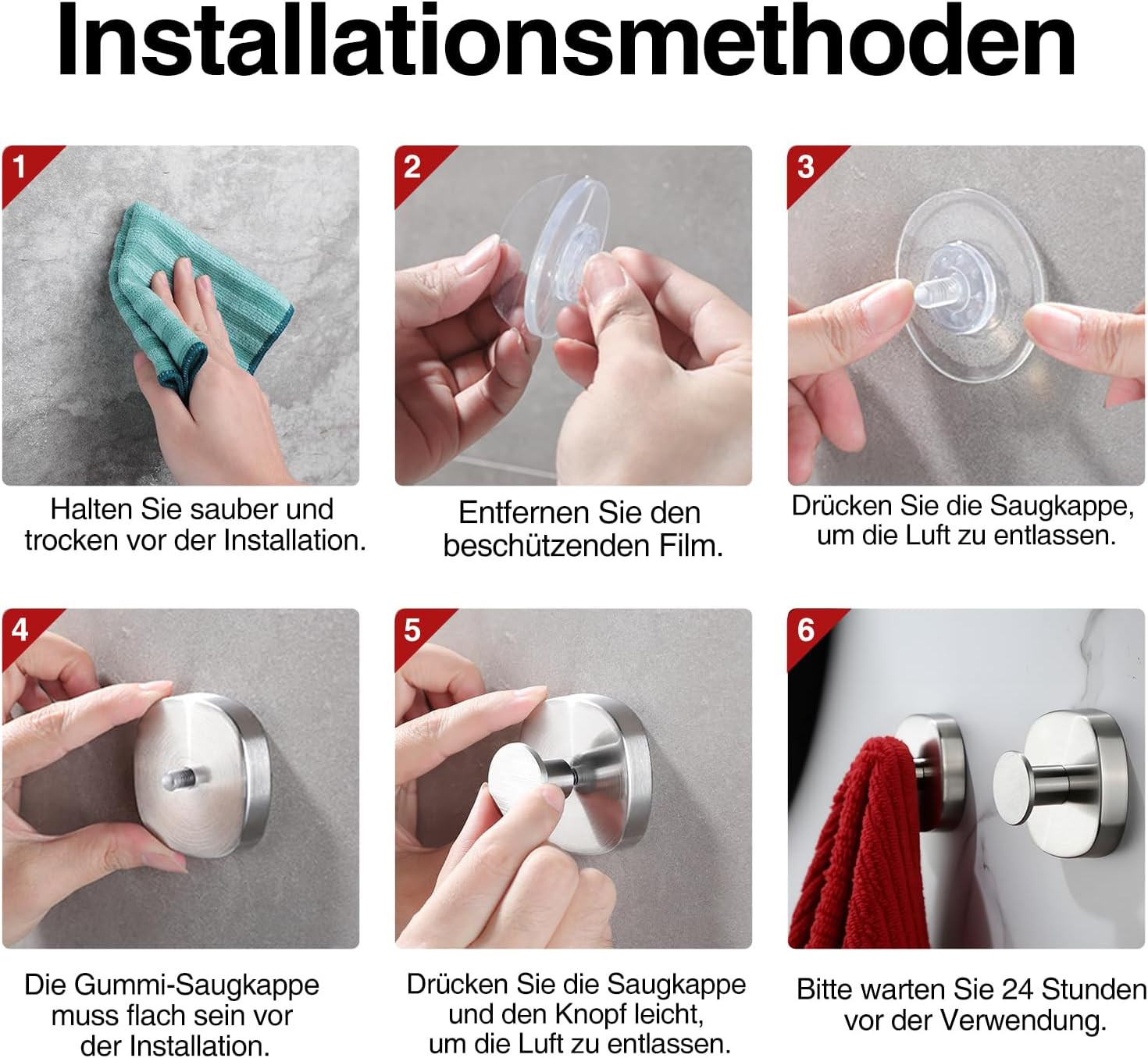 Installationsmethoden

1

Halten Sie sauber und trocken vor der Installation.

2

Entfernen Sie den beschützenden Film.

3

Drücken Sie die Saugkappe, um die Luft zu entlassen.

4

Die Gummi-Saugkappe muss flach sein vor der Installation.

5

Drücken Sie die Saugkappe und den Knopf leicht, um die Luft zu entlassen.

6

Bitte warten Sie 24 Stunden vor der Verwendung.