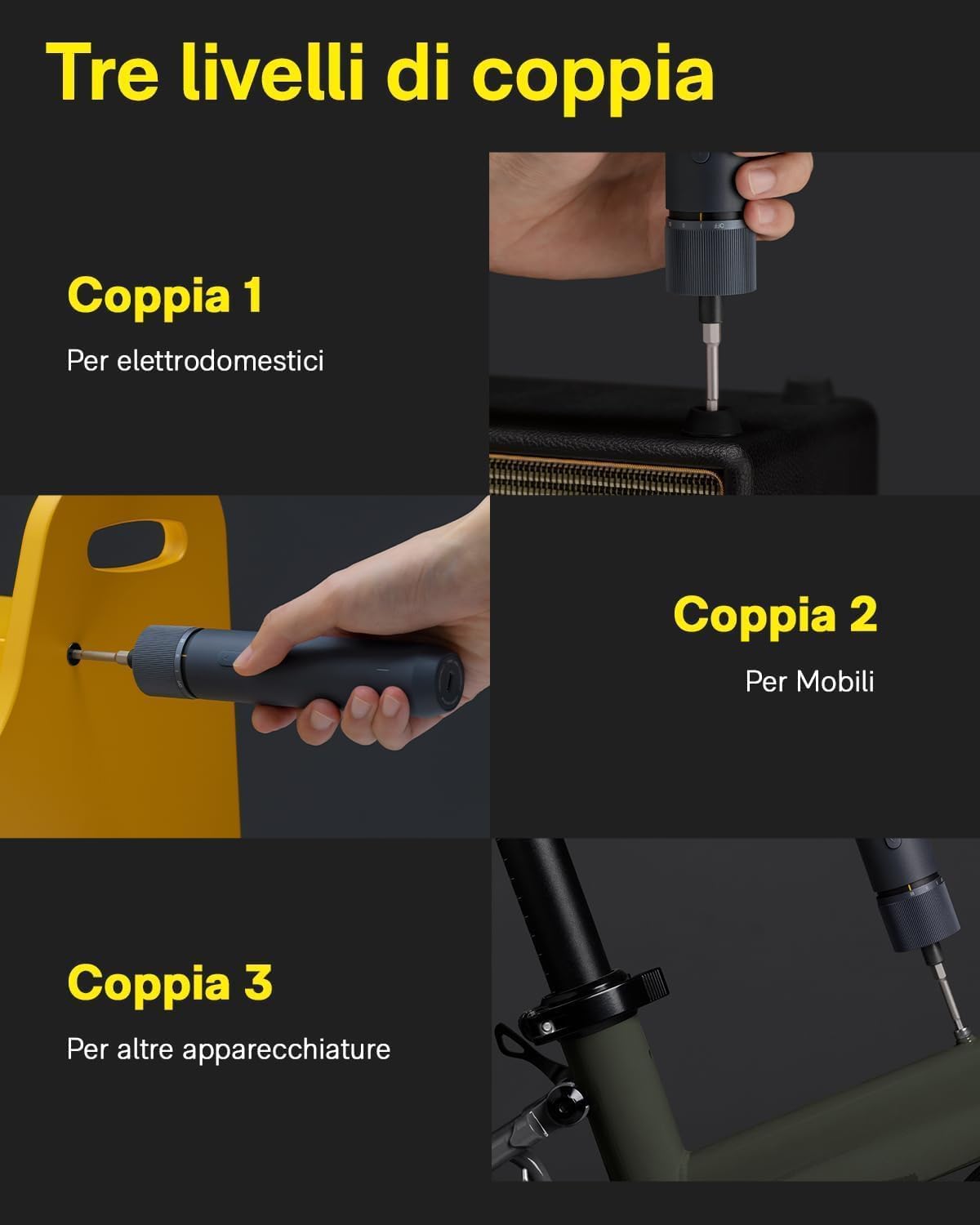 Tre livelli di coppia

Coppia 1

Per elettrodomestici

Coppia 2

Per Mobili

Coppia 3

Per altre apparecchiature