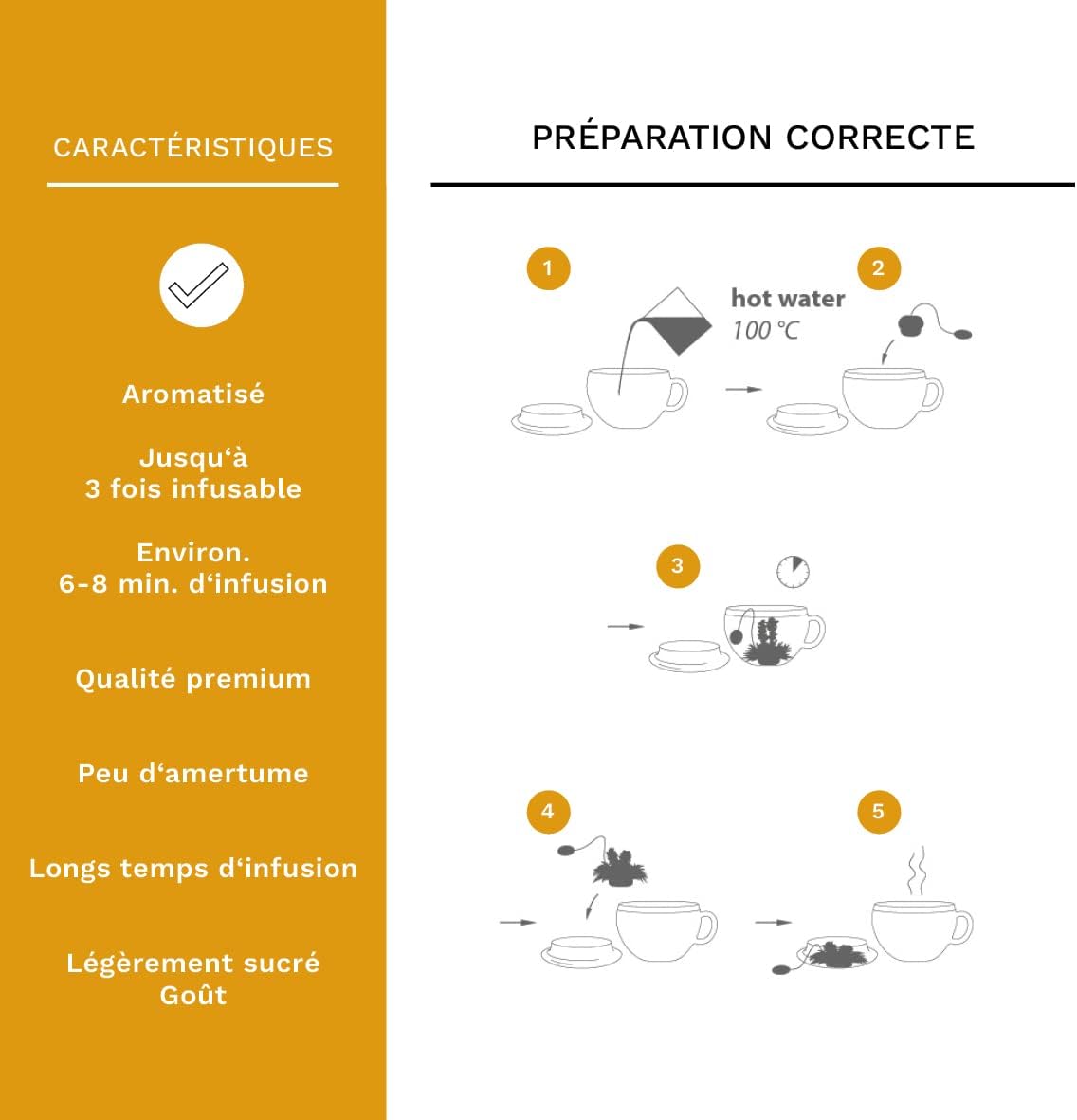 CARACTÉRISTIQUES

Aromatisé

Jusqu‘à
3 fois infusable

Environ.
6-8 min. d‘infusion

Qualité premium

Peu d‘amertume

Longs temps d‘infusion

Légèrement sucré
Goût

PRÉPARATION CORRECTE

1

hot water
100 °C

2

3

4

5