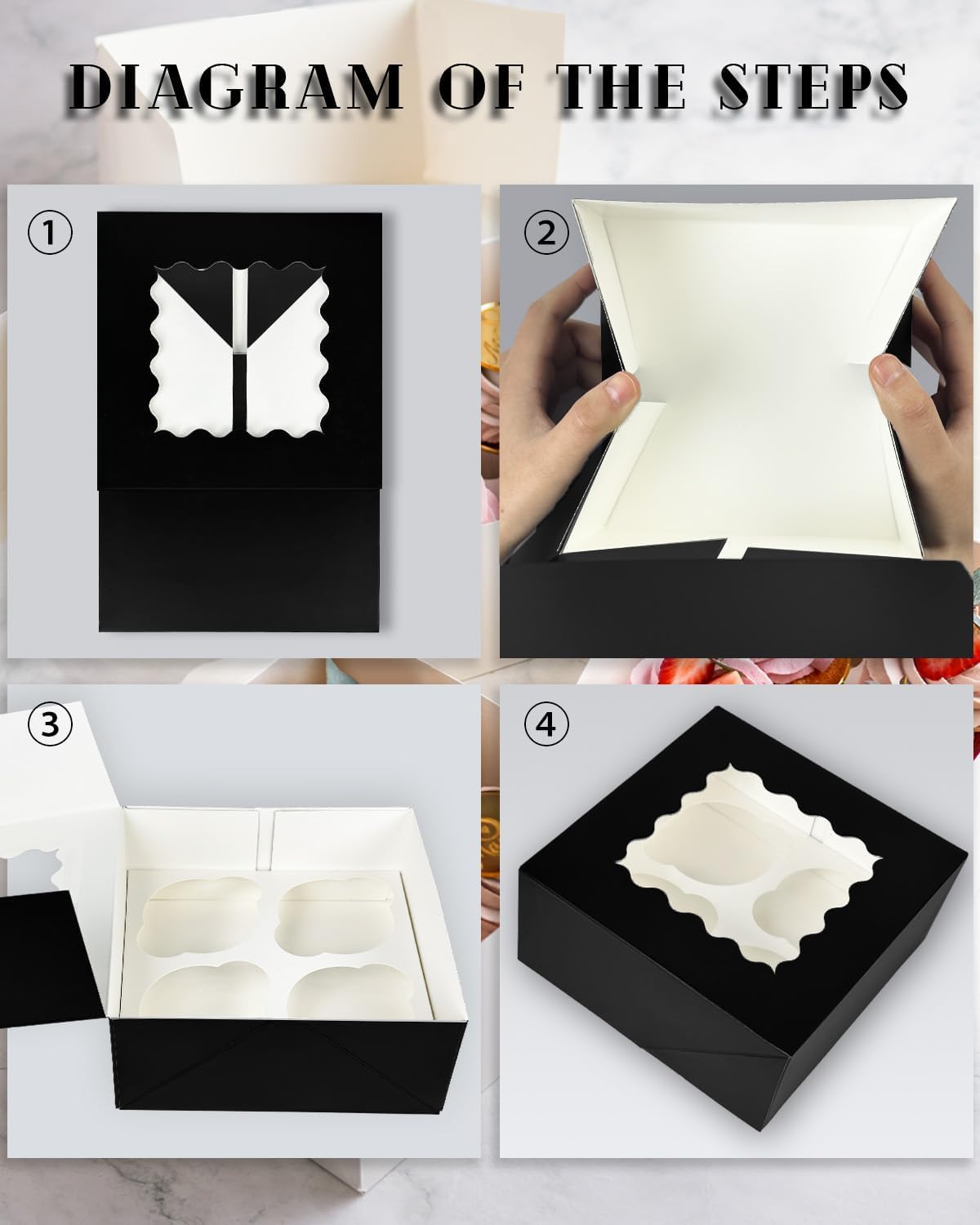 DIAGRAM OF THE STEPS

①

②

③

④