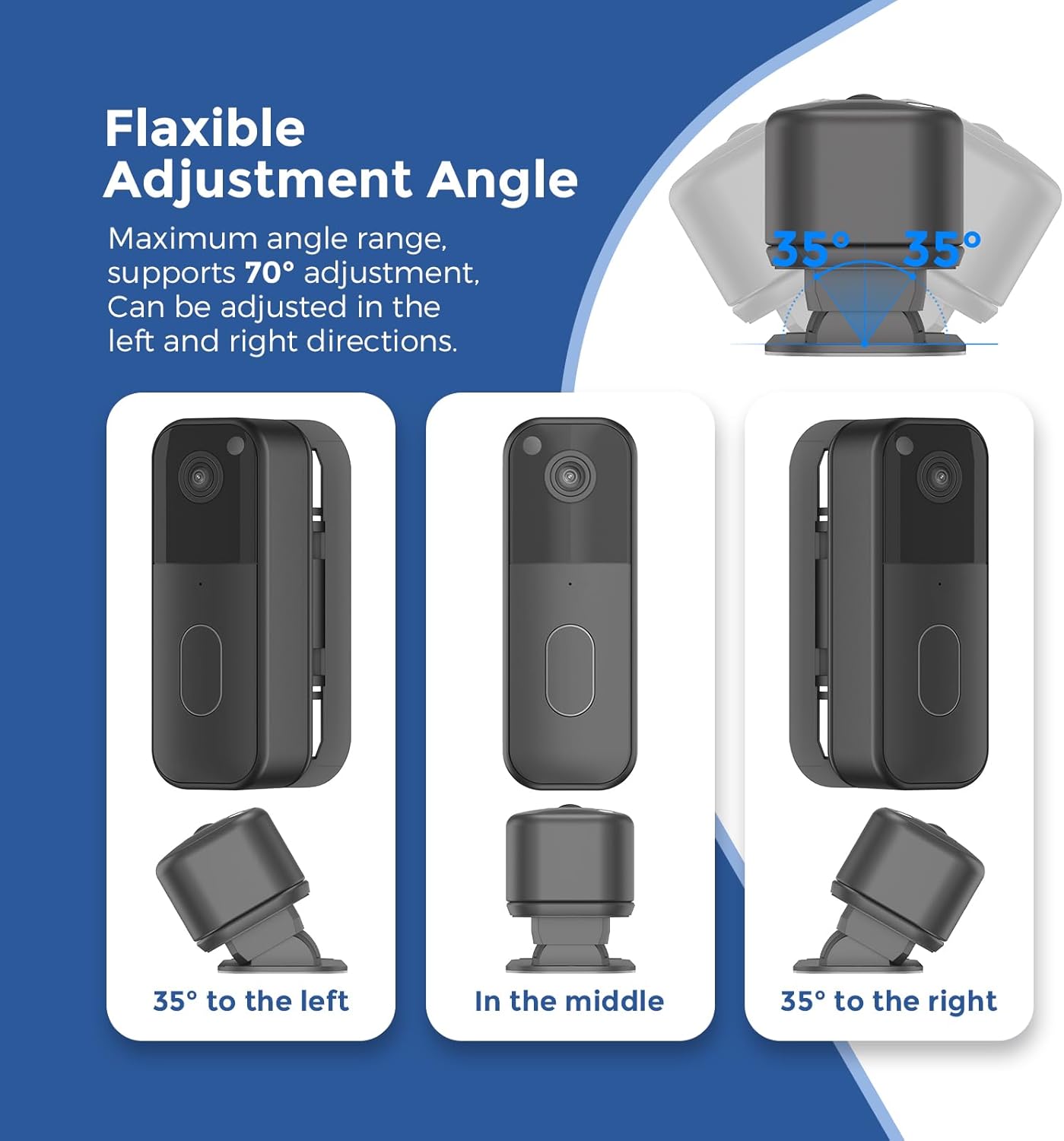 Flaxible Adjustment Angle

Maximum angle range, supports 70° adjustment, Can be adjusted in the left and right directions.

35° 35°

35° to the left

In the middle

35° to the right