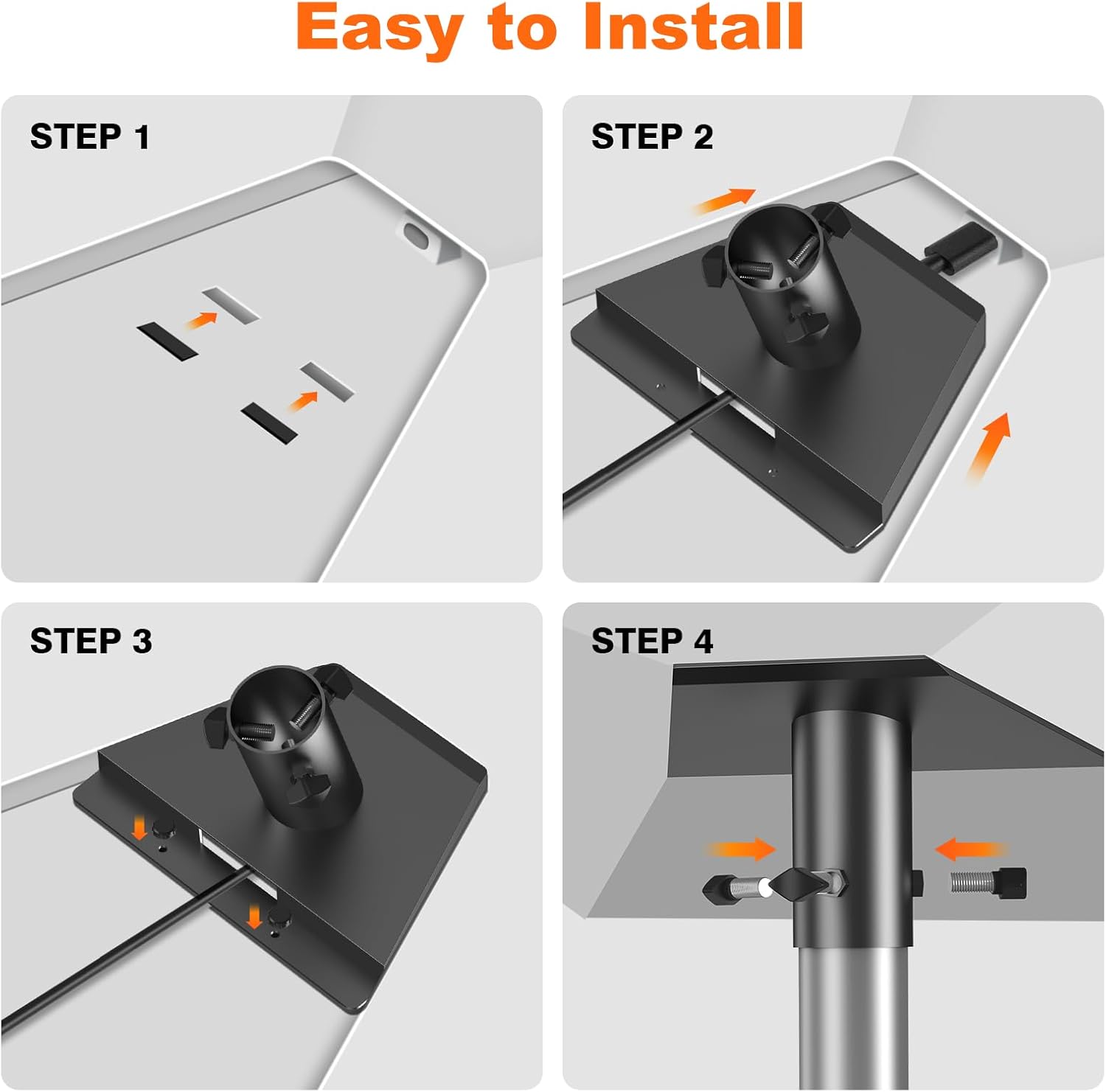 Easy to Install

STEP 1

STEP 2

STEP 3

STEP 4