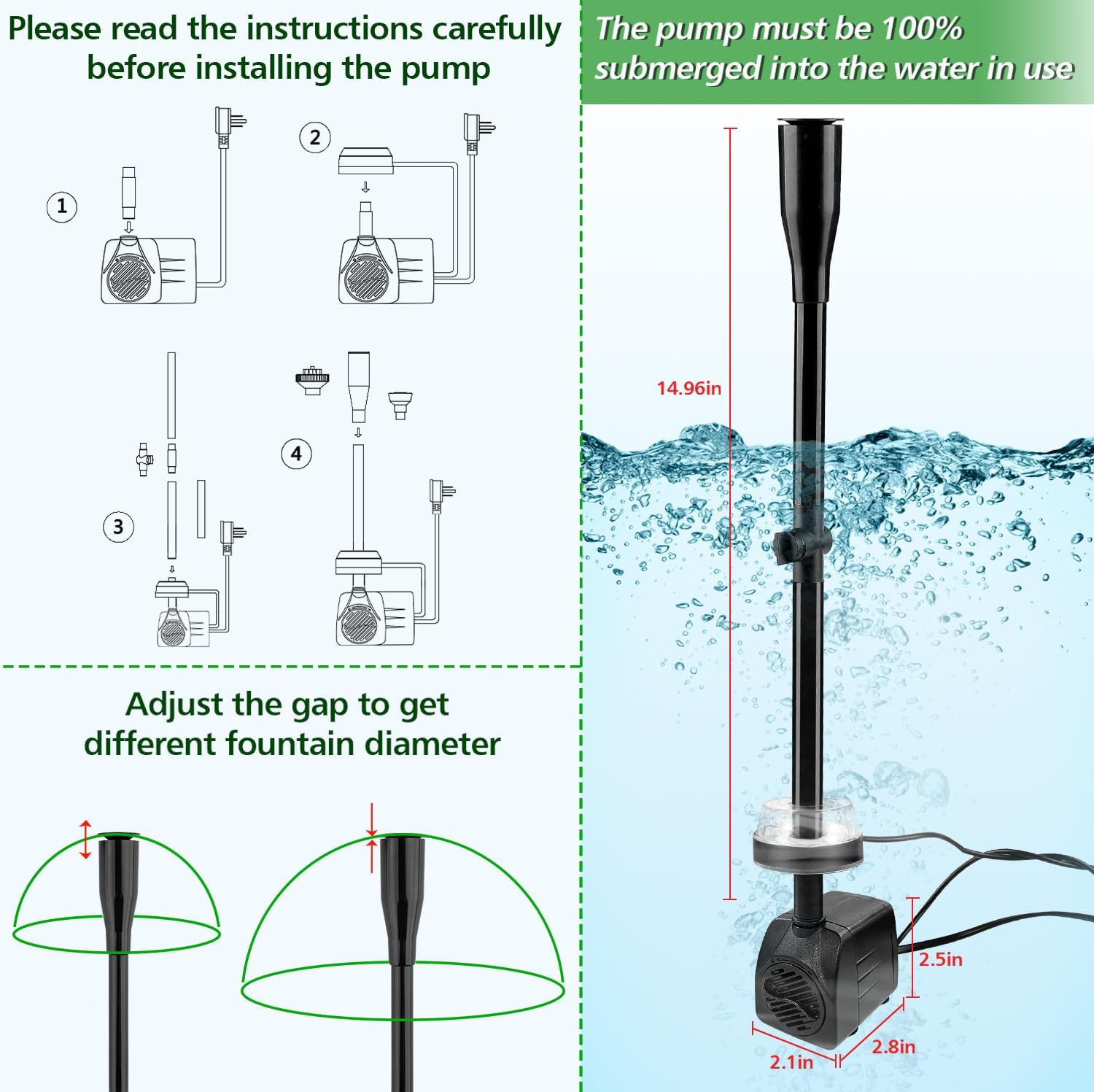 Please read the instructions carefully before installing the pump

1

2

3

4

Adjust the gap to get different fountain diameter

The pump must be 100% submerged into the water in use

14.96in

2.5in

2.8in

2.1in