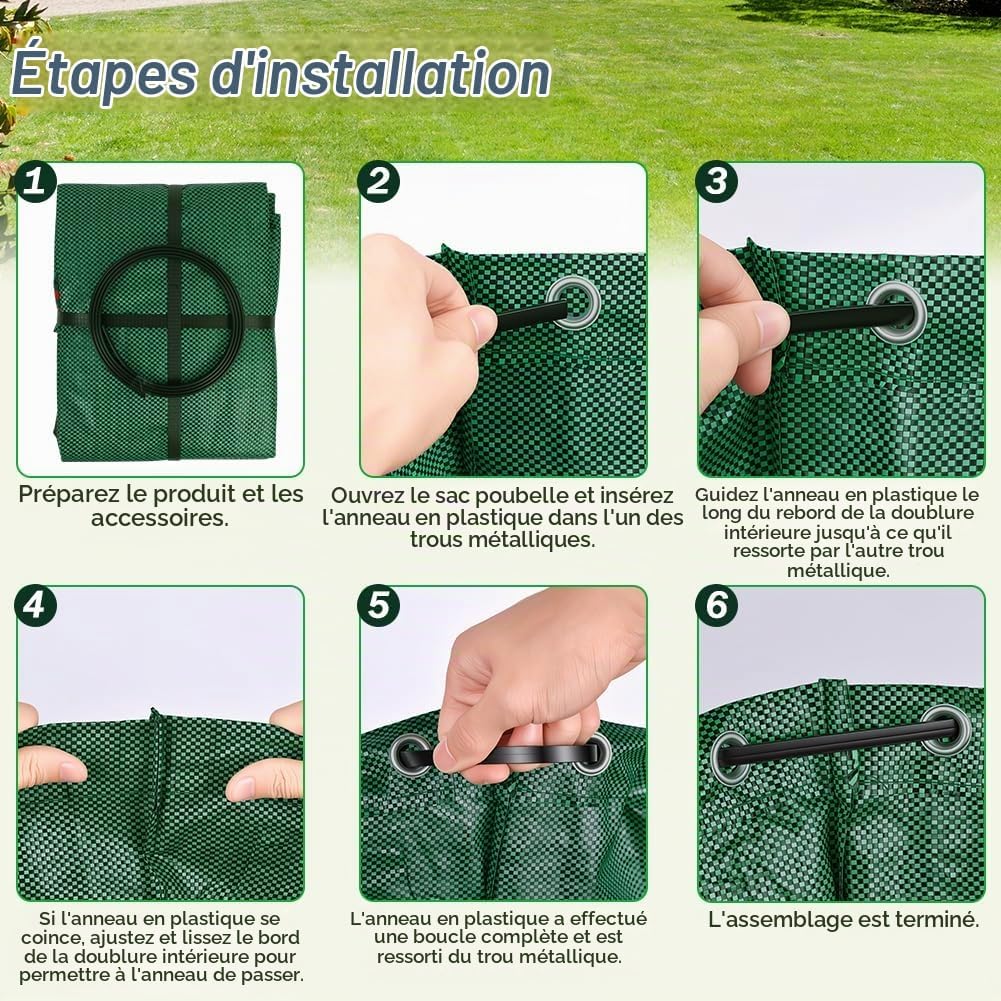 Étapes d'installation

1

Préparez le produit et les accessoires.

2

Ouvrez le sac poubelle et insérez l'anneau en plastique dans l'un des trous métalliques.

3

Guidez l'anneau en plastique le long du rebord de la doublure intérieure jusqu'à ce qu'il ressorte par l'autre trou métallique.

4

Si l'anneau en plastique se coince, ajustez et lissez le bord de la doublure intérieure pour permettre à l'anneau de passer.

5

L'anneau en plastique a effectué une boucle complète et est ressorti du trou métallique.

6

L'assemblage est terminé.