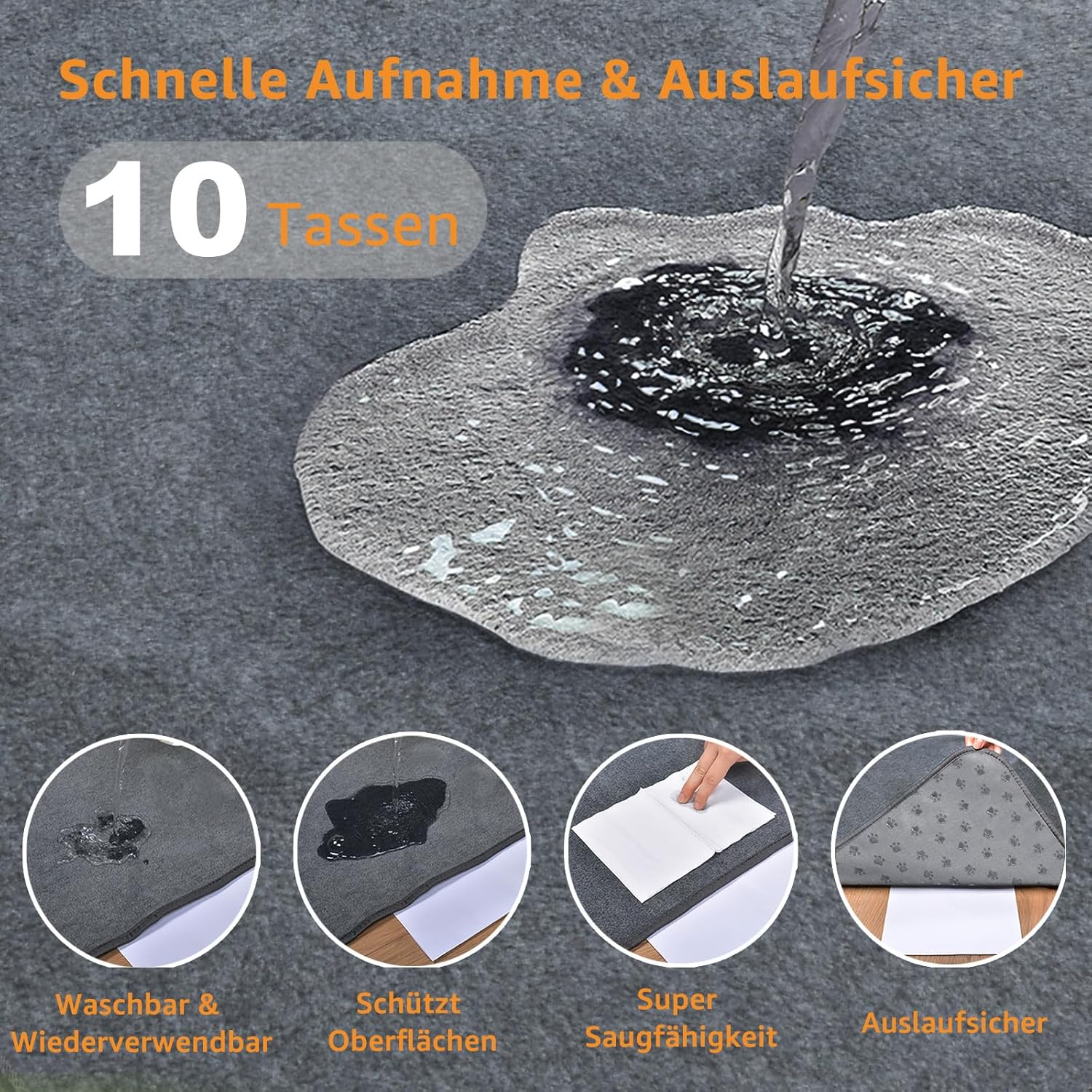 Schnelle Aufnahme & Auslaufsicher

10 Tassen

Waschbar & Wiederverwendbar

Schützt Oberflächen

Super Saugfähigkeit

Auslaufsicher