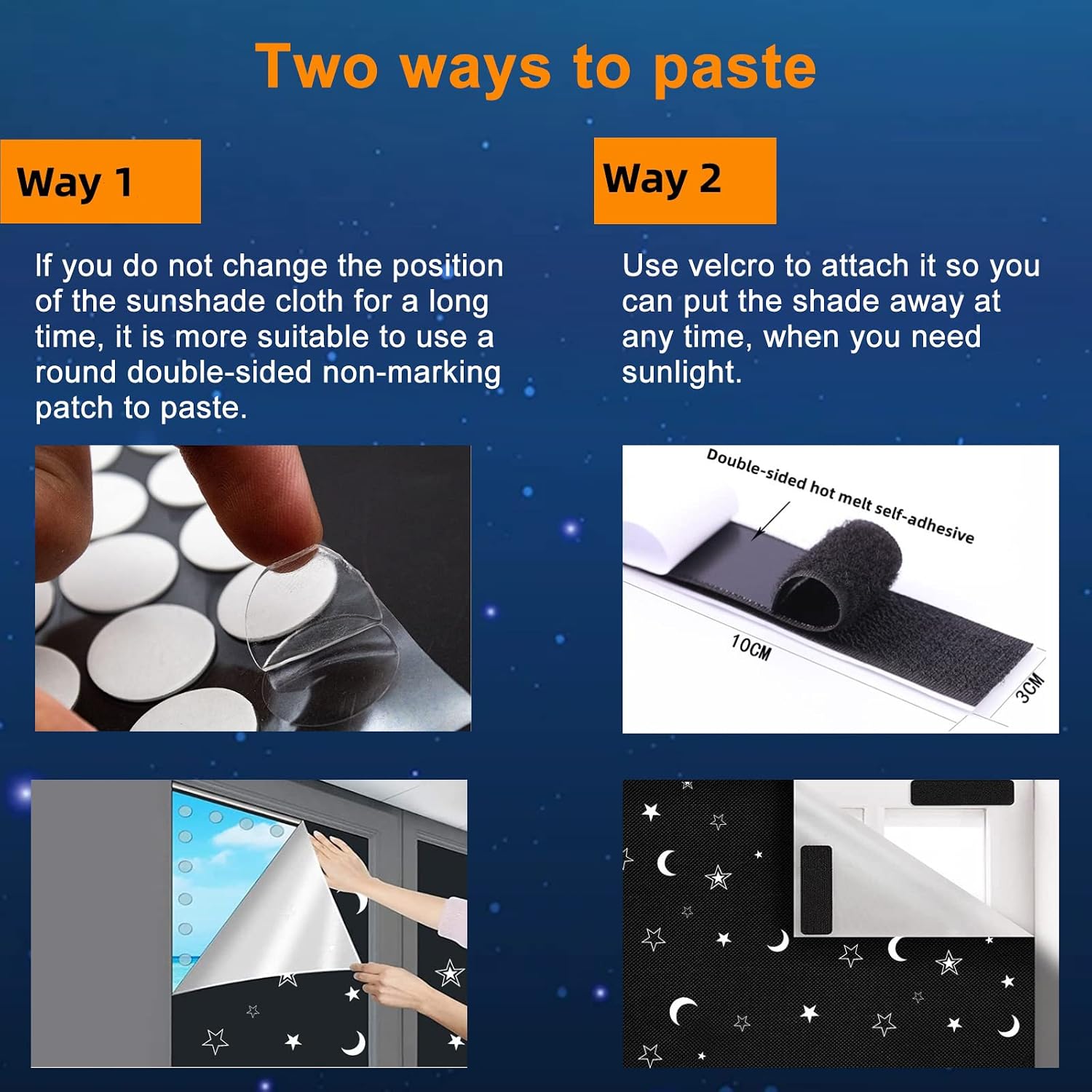 Two ways to paste

Way 1

If you do not change the position of the sunshade cloth for a long time, it is more suitable to use a round double-sided non-marking patch to paste.

Way 2

Use velcro to attach it so you can put the shade away at any time, when you need sunlight.

Double-sided hot melt self-adhesive

10CM

3CM