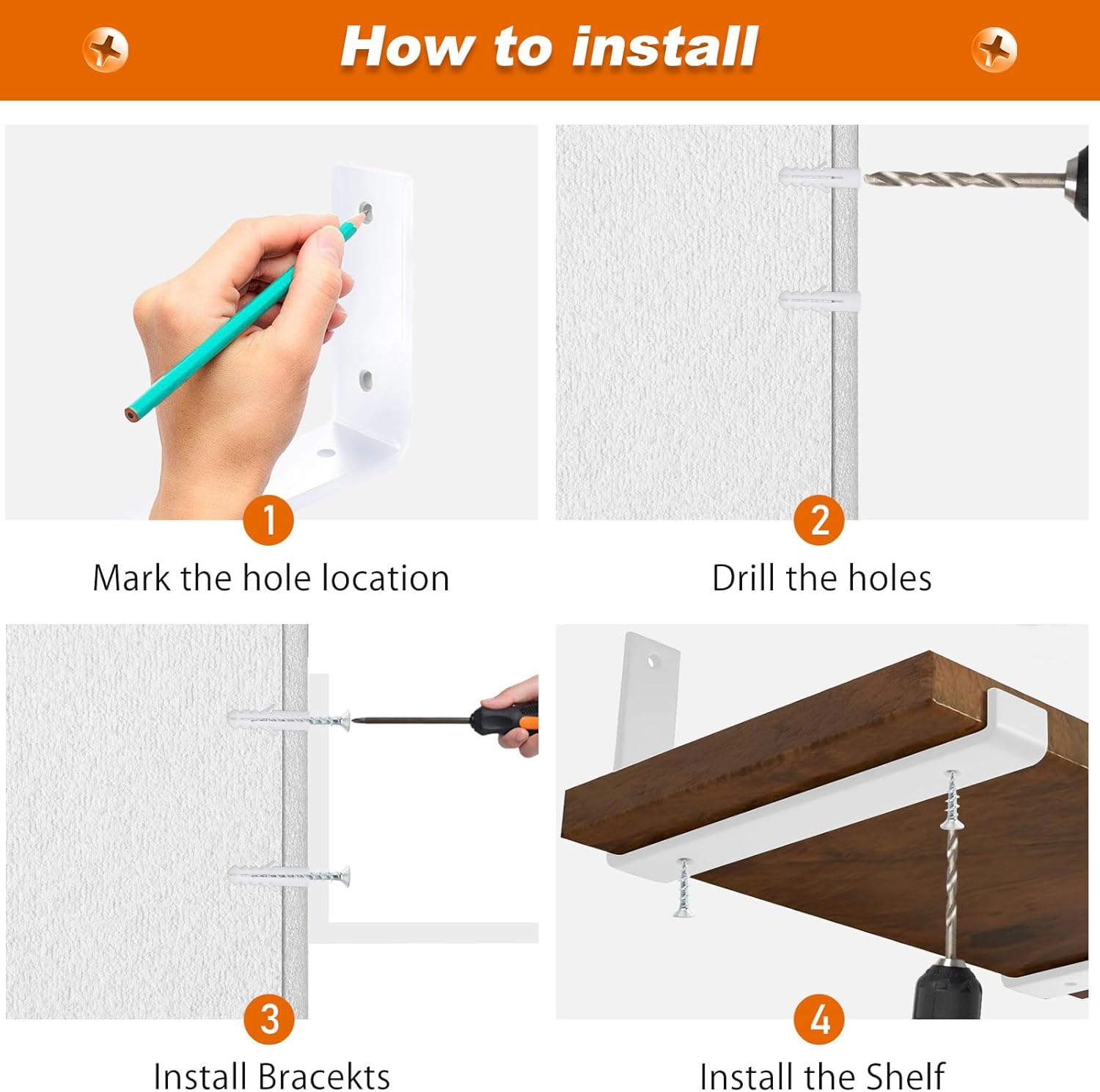 How to install

1
Mark the hole location

2
Drill the holes

3
Install Bracekts

4
Install the Shelf