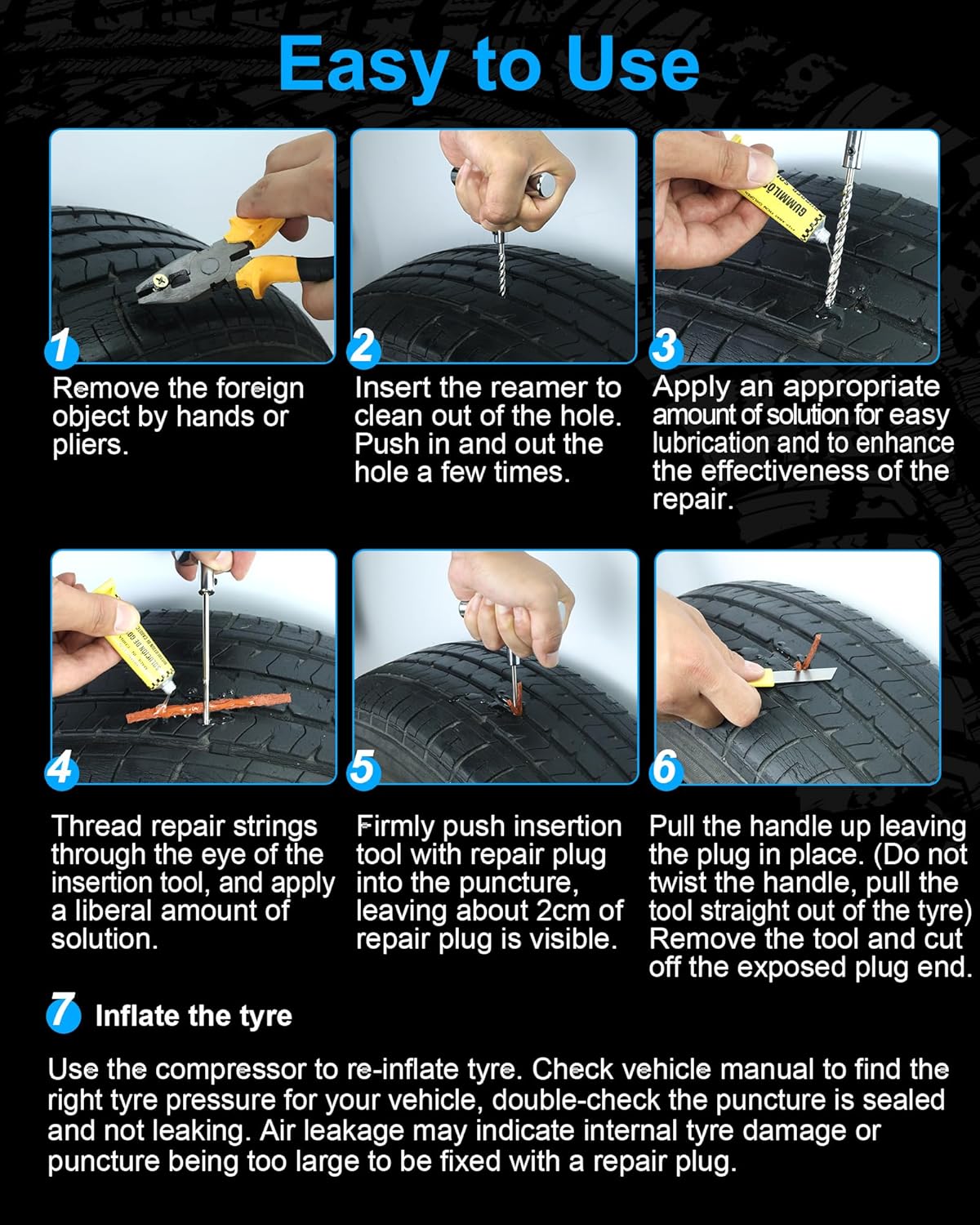 Easy to Use

1
Remove the foreign object by hands or pliers.

2
Insert the reamer to clean out of the hole. Push in and out the hole a few times.

3
Apply an appropriate amount of solution for easy lubrication and to enhance the effectiveness of the repair.

4
Thread repair strings through the eye of the insertion tool, and apply a liberal amount of solution.

5
Firmly push insertion tool with repair plug into the puncture, leaving about 2cm of repair plug is visible.

6
Pull the handle up leaving the plug in place. (Do not twist the handle, pull the tool straight out of the tyre) Remove the tool and cut off the exposed plug end.

7 Inflate the tyre

Use the compressor to re-inflate tyre. Check vehicle manual to find the right tyre pressure for your vehicle, double-check the puncture is sealed and not leaking. Air leakage may indicate internal tyre damage or puncture being too large to be fixed with a repair plug.