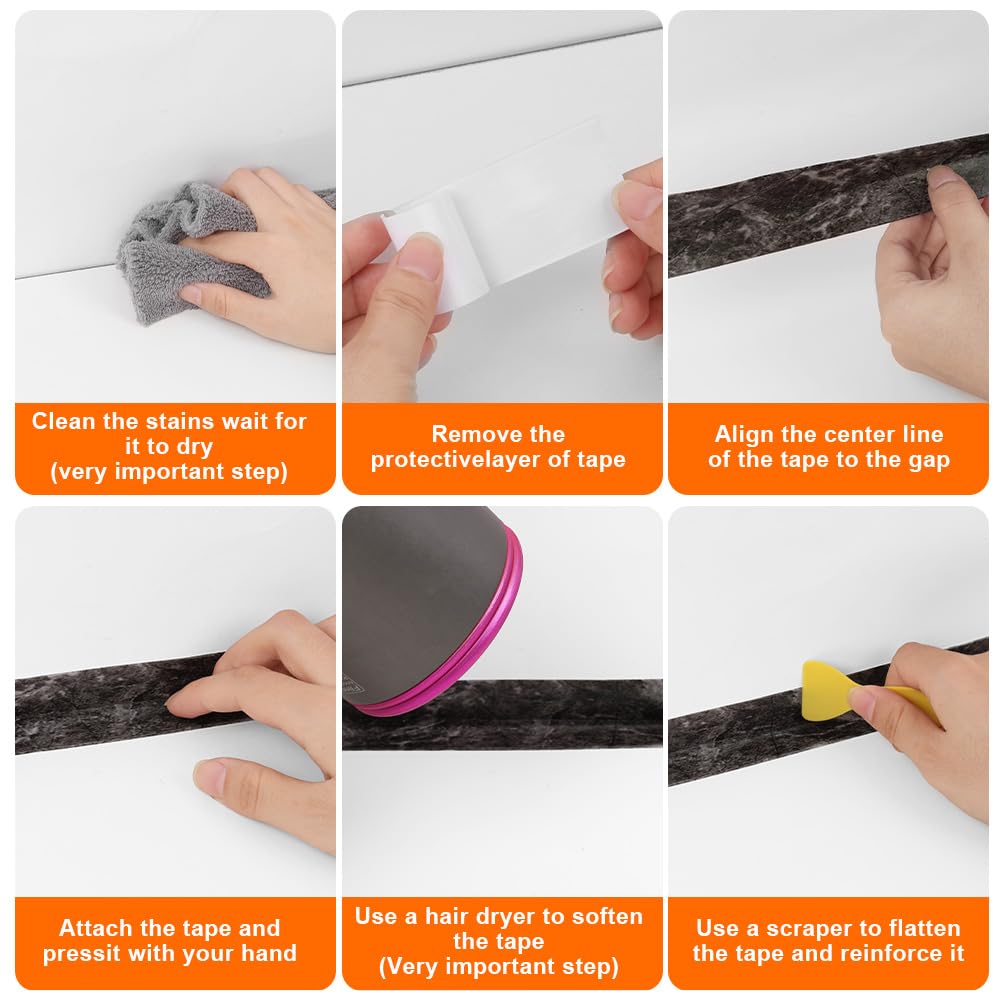 Clean the stains wait for it to dry (very important step)

Remove the protectivelayer of tape

Align the center line of the tape to the gap

Attach the tape and pressit with your hand

Use a hair dryer to soften the tape (Very important step)

Use a scraper to flatten the tape and reinforce it