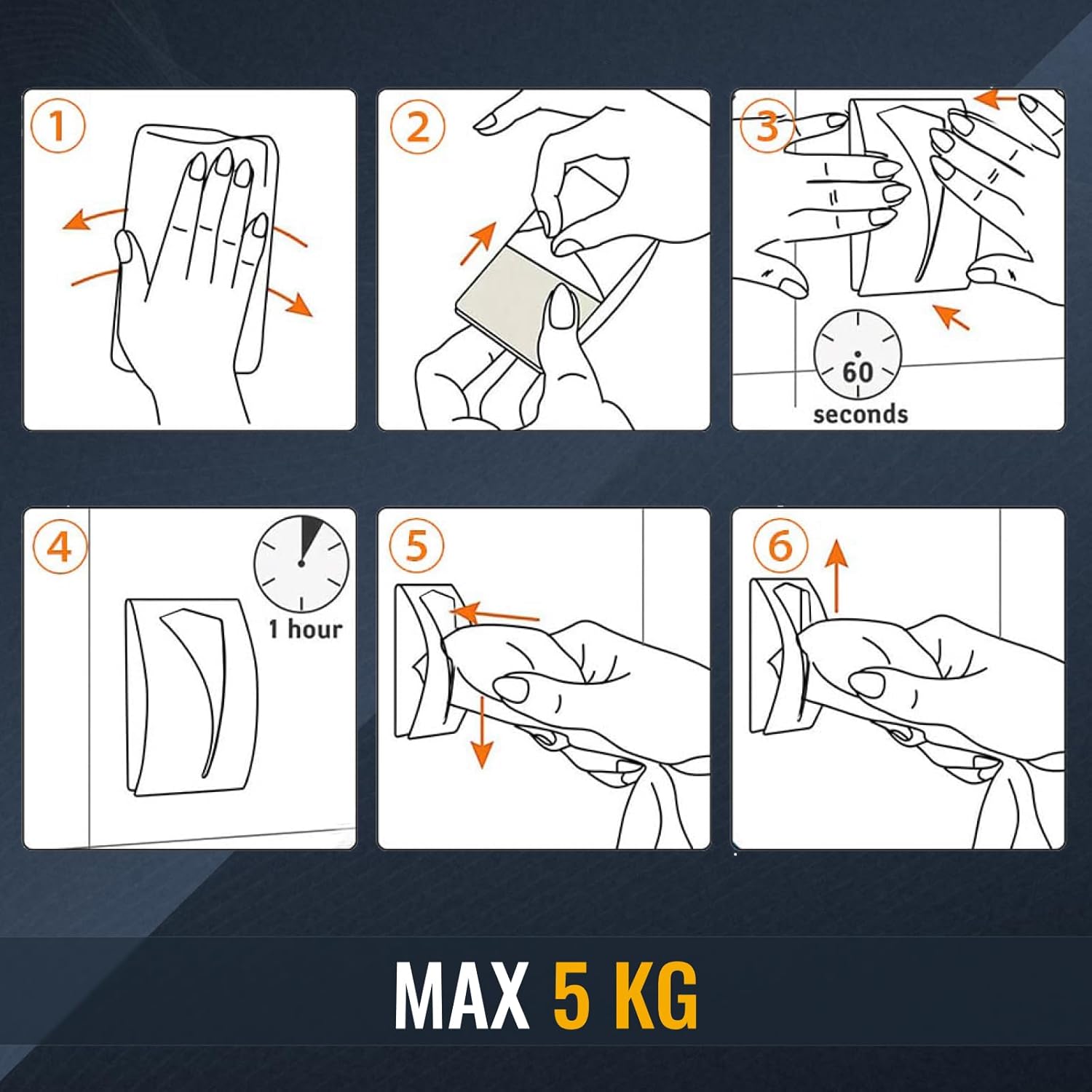 1

2

3

60
seconds

4

1 hour

5

6

MAX 5 KG