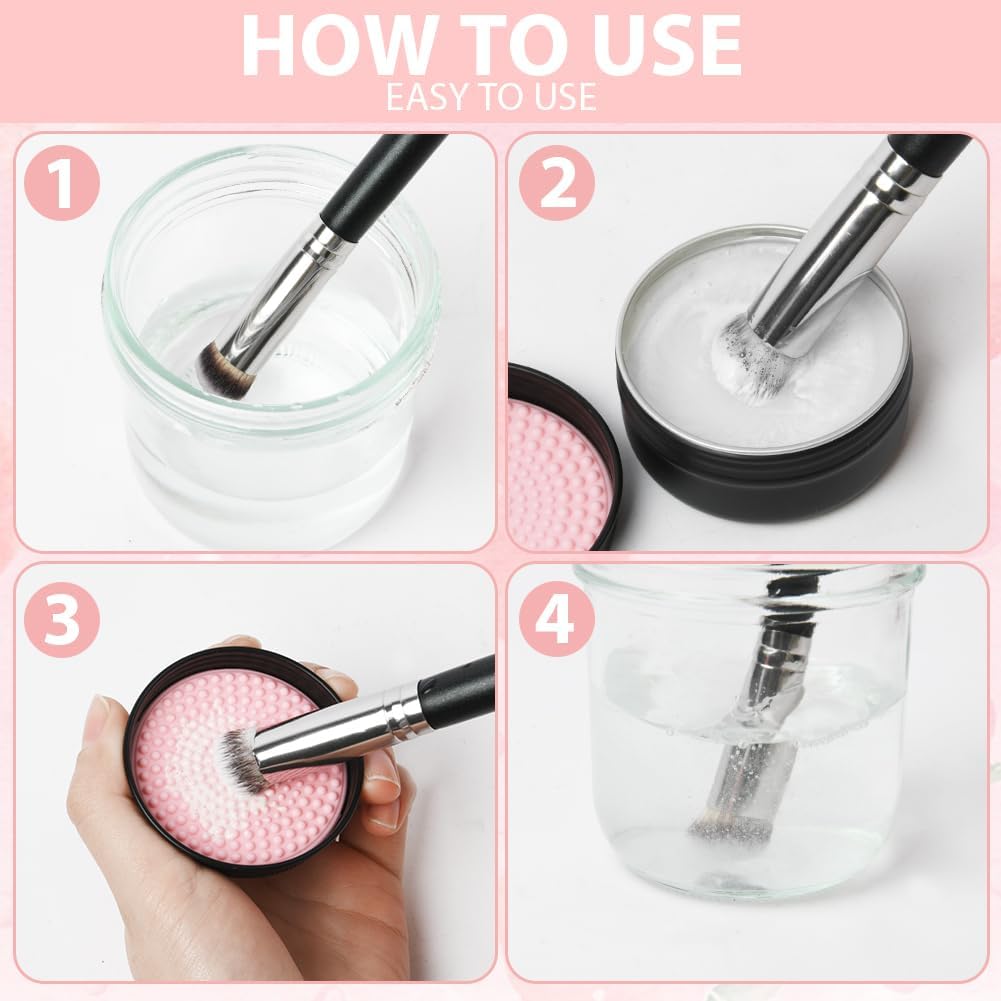 HOW TO USE
EASY TO USE

1

2

3

4