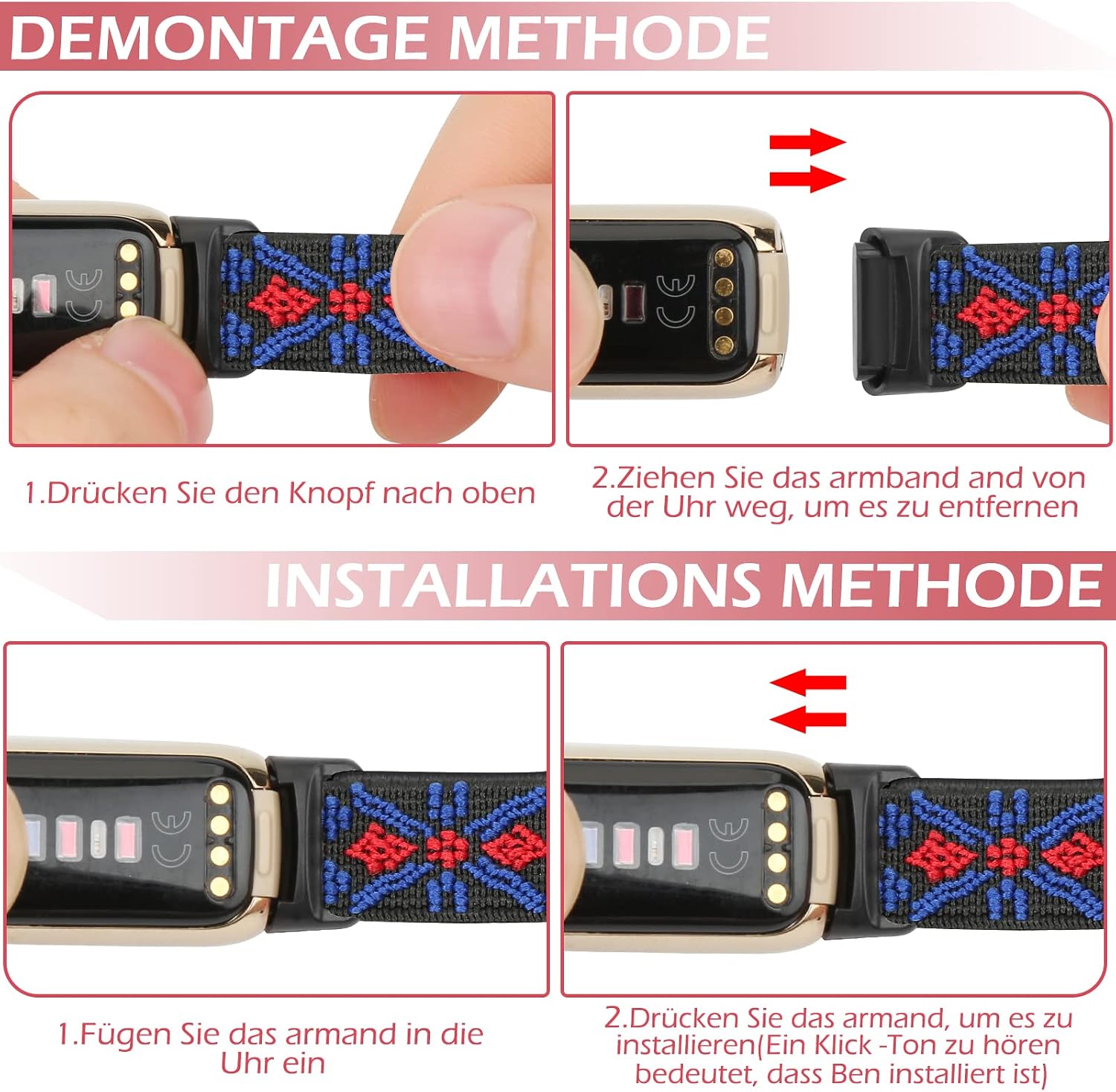 DEMONTAGE METHODE

1.Drücken Sie den Knopf nach oben

2.Ziehen Sie das armband and von der Uhr weg, um es zu entfernen

INSTALLATIONS METHODE

1.Fügen Sie das armand in die Uhr ein

2.Drücken Sie das armand, um es zu installieren(Ein Klick -Ton zu hören bedeutet, dass Ben installiert ist)