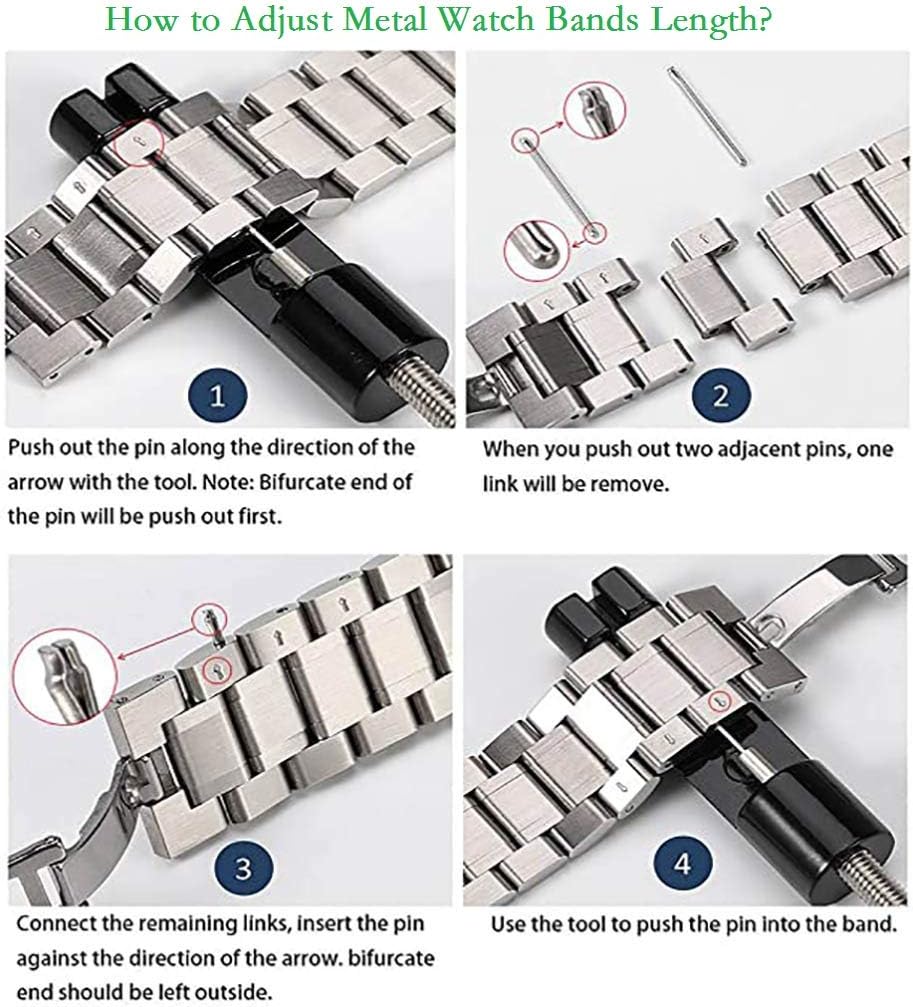 How to Adjust Metal Watch Bands Length?

1

Push out the pin along the direction of the arrow with the tool. Note: Bifurcate end of the pin will be push out first.

2

When you push out two adjacent pins, one link will be remove.

3

Connect the remaining links, insert the pin against the direction of the arrow. bifurcate end should be left outside.

4

Use the tool to push the pin into the band.