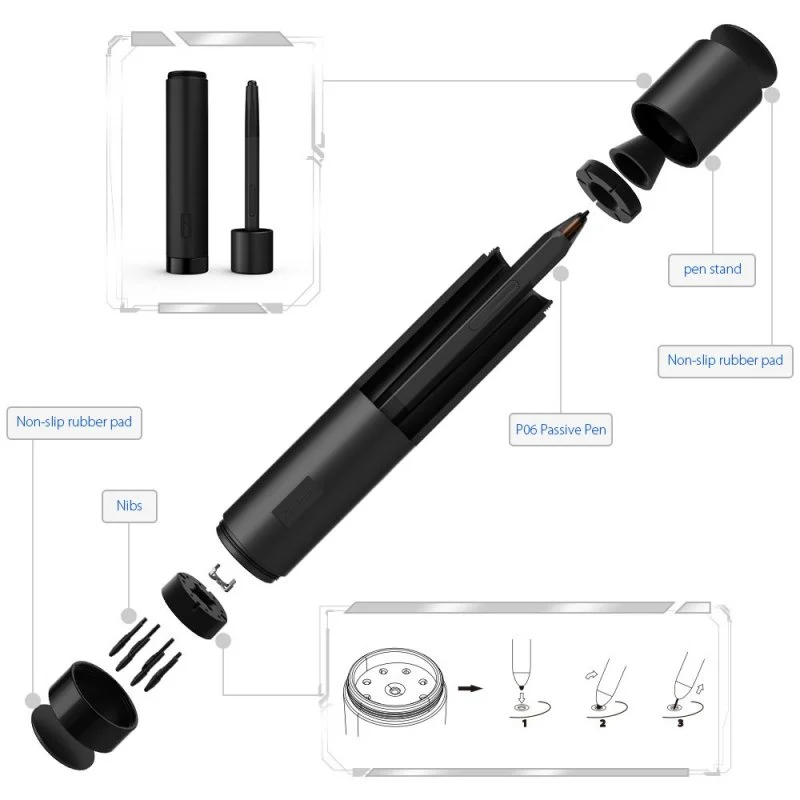 pen stand

Non-slip rubber pad

P06 Passive Pen

Non-slip rubber pad

Nibs

1

2

3