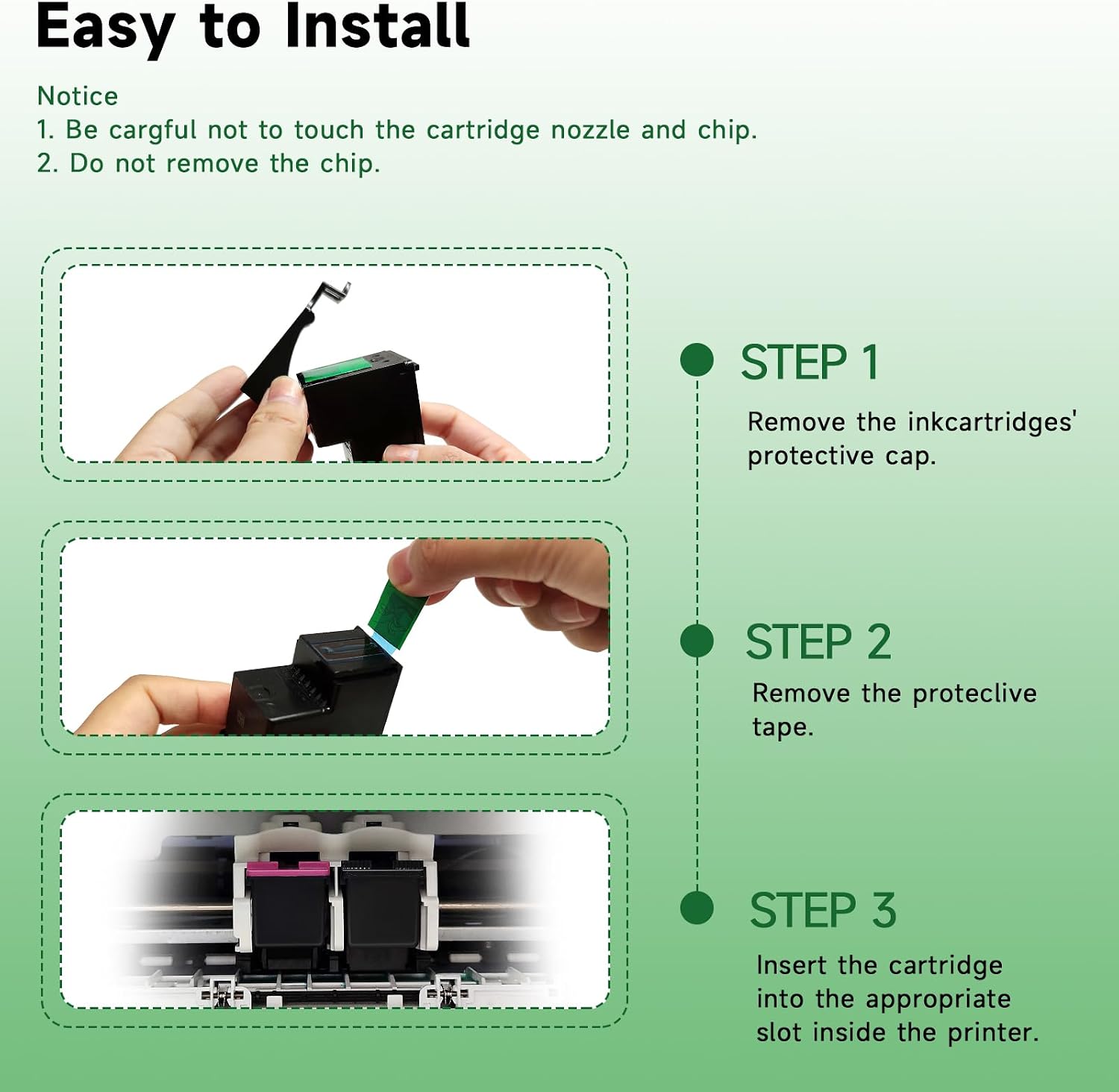 Easy to Install

Notice
1. Be cargful not to touch the cartridge nozzle and chip.
2. Do not remove the chip.

STEP 1

Remove the inkcartridges' protective cap.

STEP 2

Remove the proteclive tape.

STEP 3

Insert the cartridge into the appropriate slot inside the printer.