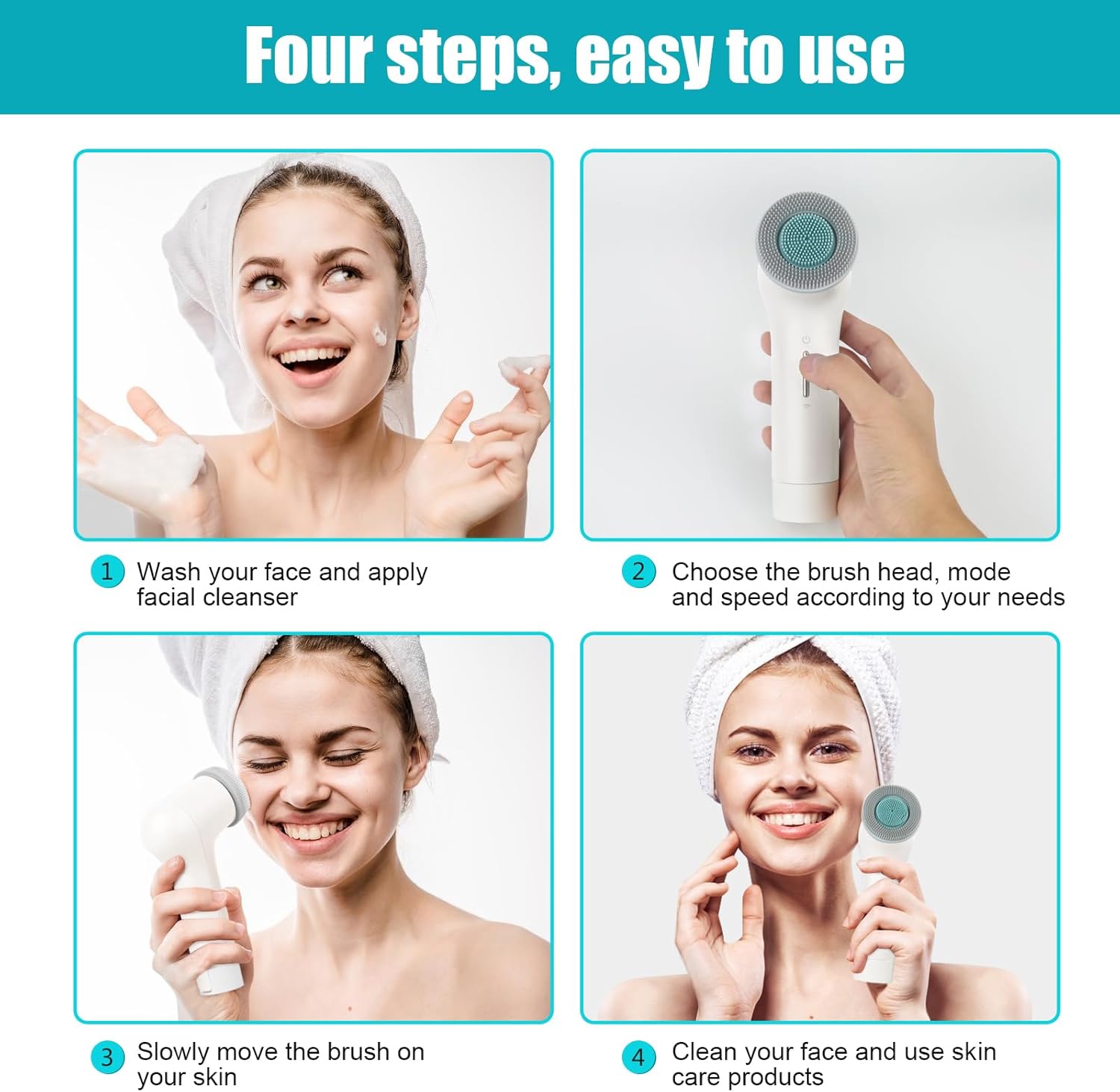 Four steps, easy to use

1 Wash your face and apply facial cleanser

2 Choose the brush head, mode and speed according to your needs

3 Slowly move the brush on your skin

4 Clean your face and use skin care products