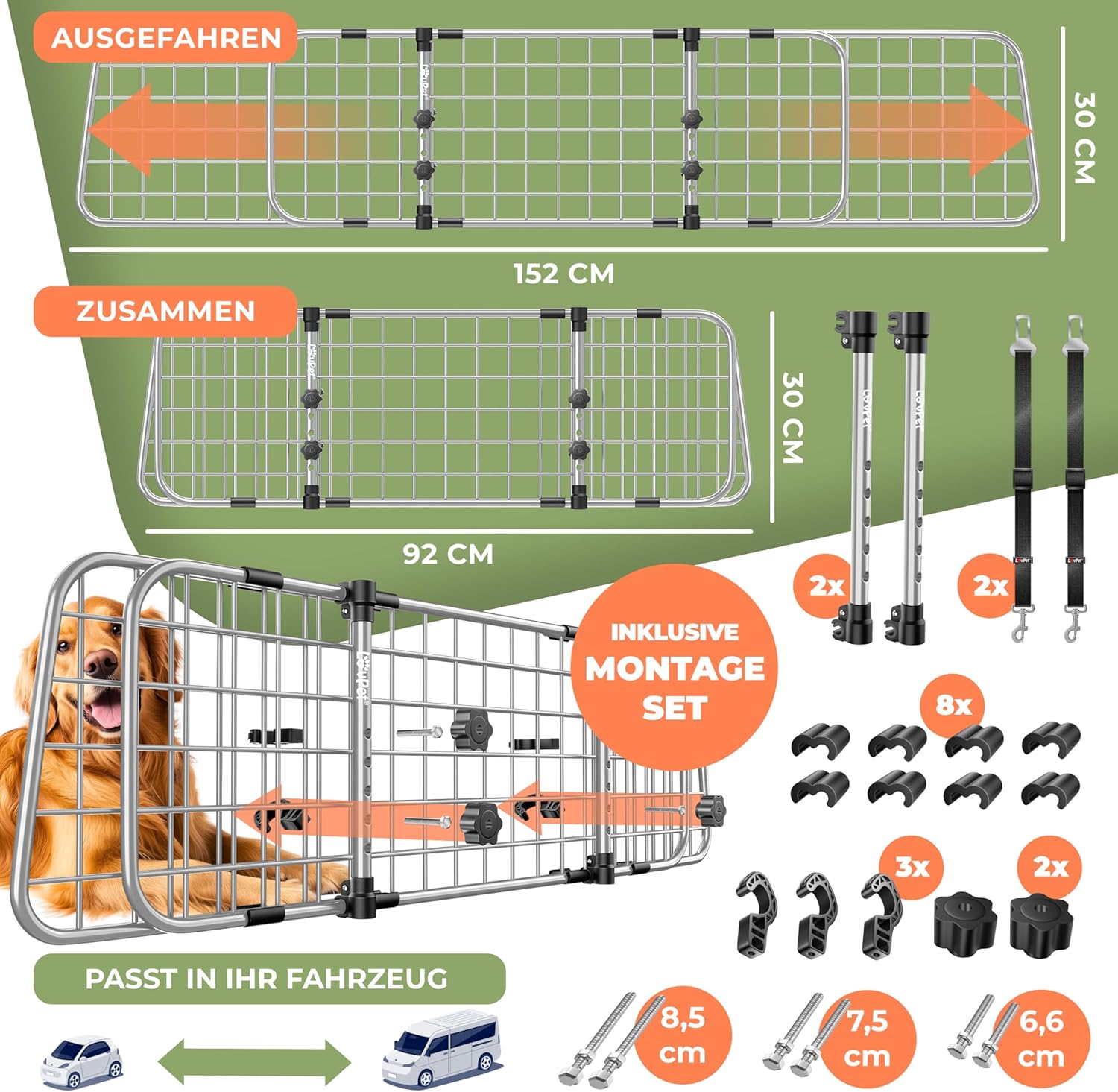 AUSGEFAHREN

30 CM

152 CM

ZUSAMMEN

30 CM

92 CM

2x

2x

INKLUSIVE MONTAGE SET

8x

3x

2x

PASST IN IHR FAHRZEUG

8,5 cm

7,5 cm

6,6 cm