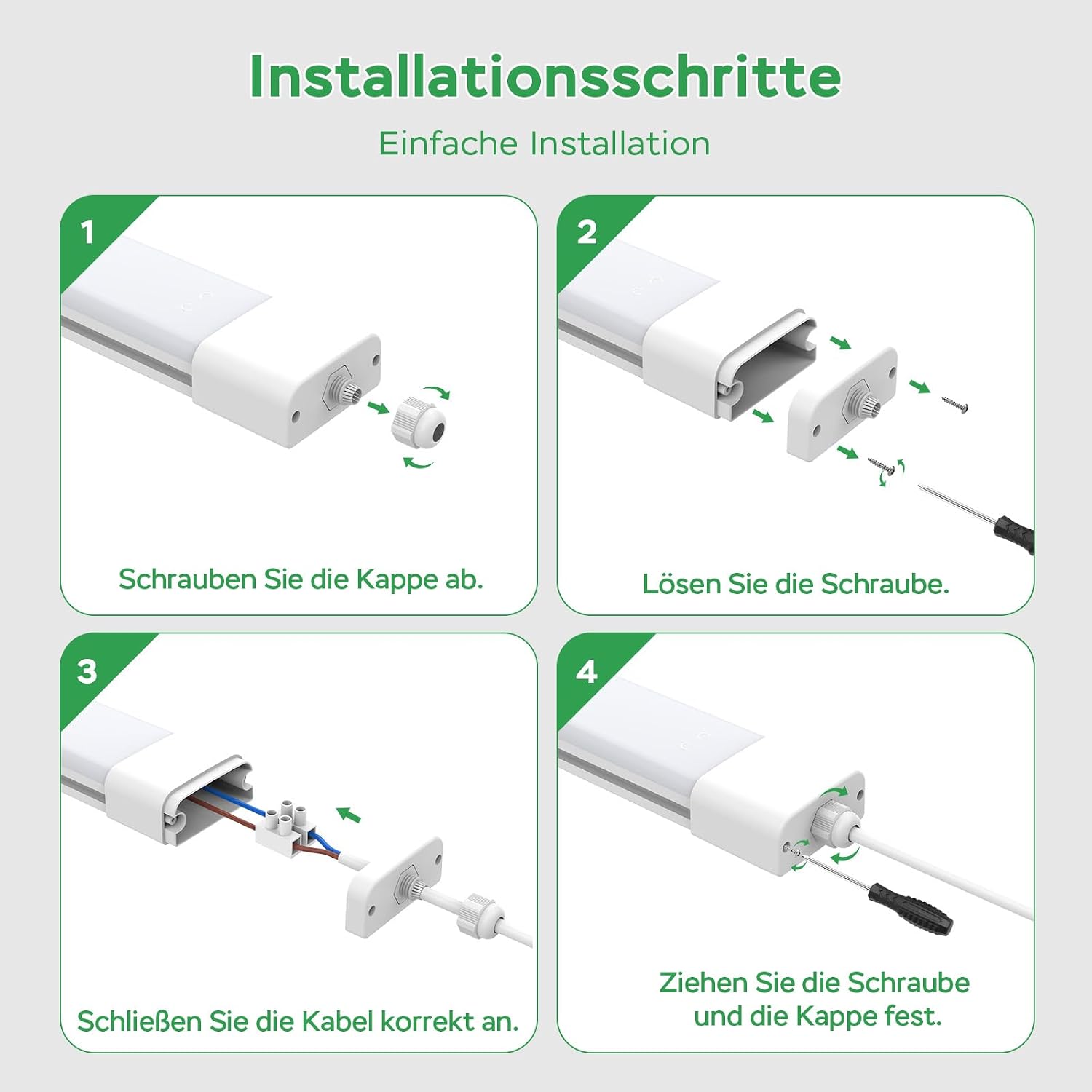 Installationsschritte

Einfache Installation

1

Schrauben Sie die Kappe ab.

2

Lösen Sie die Schraube.

3

Schließen Sie die Kabel korrekt an.

4

Ziehen Sie die Schraube und die Kappe fest.