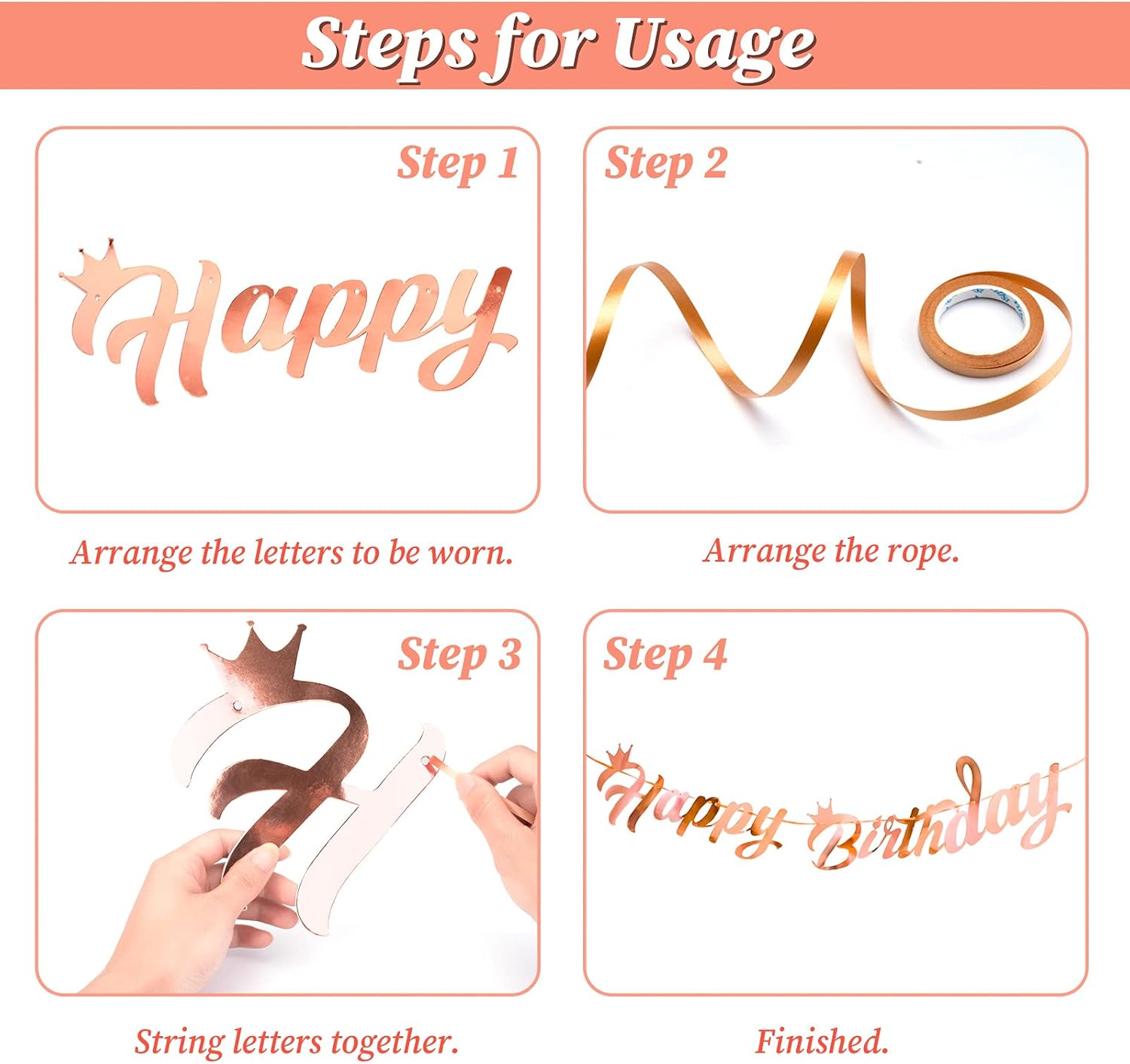 Steps for Usage

Step 1

Happy

Arrange the letters to be worn.

Step 2

Arrange the rope.

Step 3

H

String letters together.

Step 4

Happy Birthday

Finished.