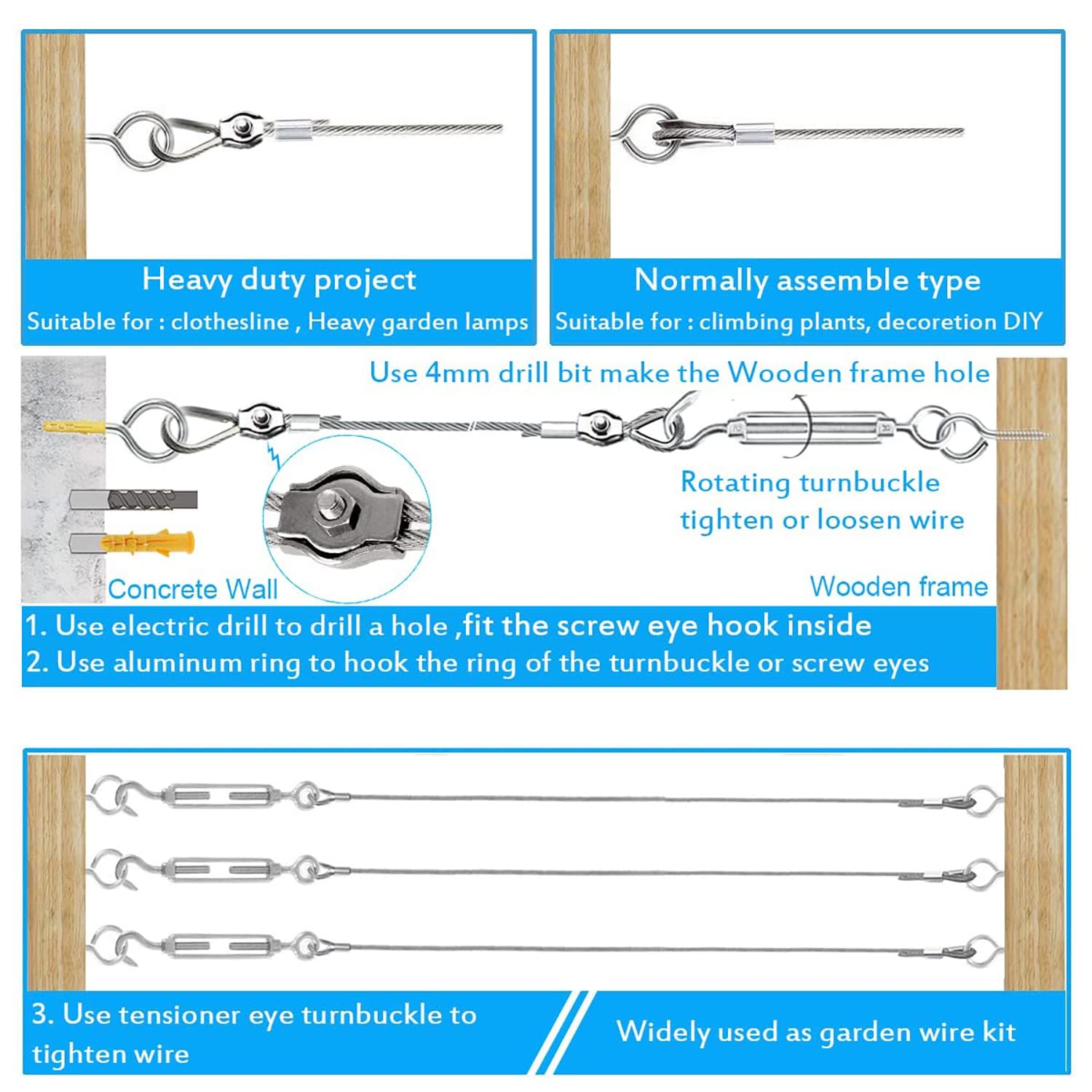 Heavy duty project

Suitable for : clothesline , Heavy garden lamps

Normally assemble type

Suitable for : climbing plants, decoretion DIY

Use 4mm drill bit make the Wooden frame hole

Rotating turnbuckle tighten or loosen wire

Concrete Wall

Wooden frame

1. Use electric drill to drill a hole ,fit the screw eye hook inside
2. Use aluminum ring to hook the ring of the turnbuckle or screw eyes

3. Use tensioner eye turnbuckle to tighten wire

Widely used as garden wire kit