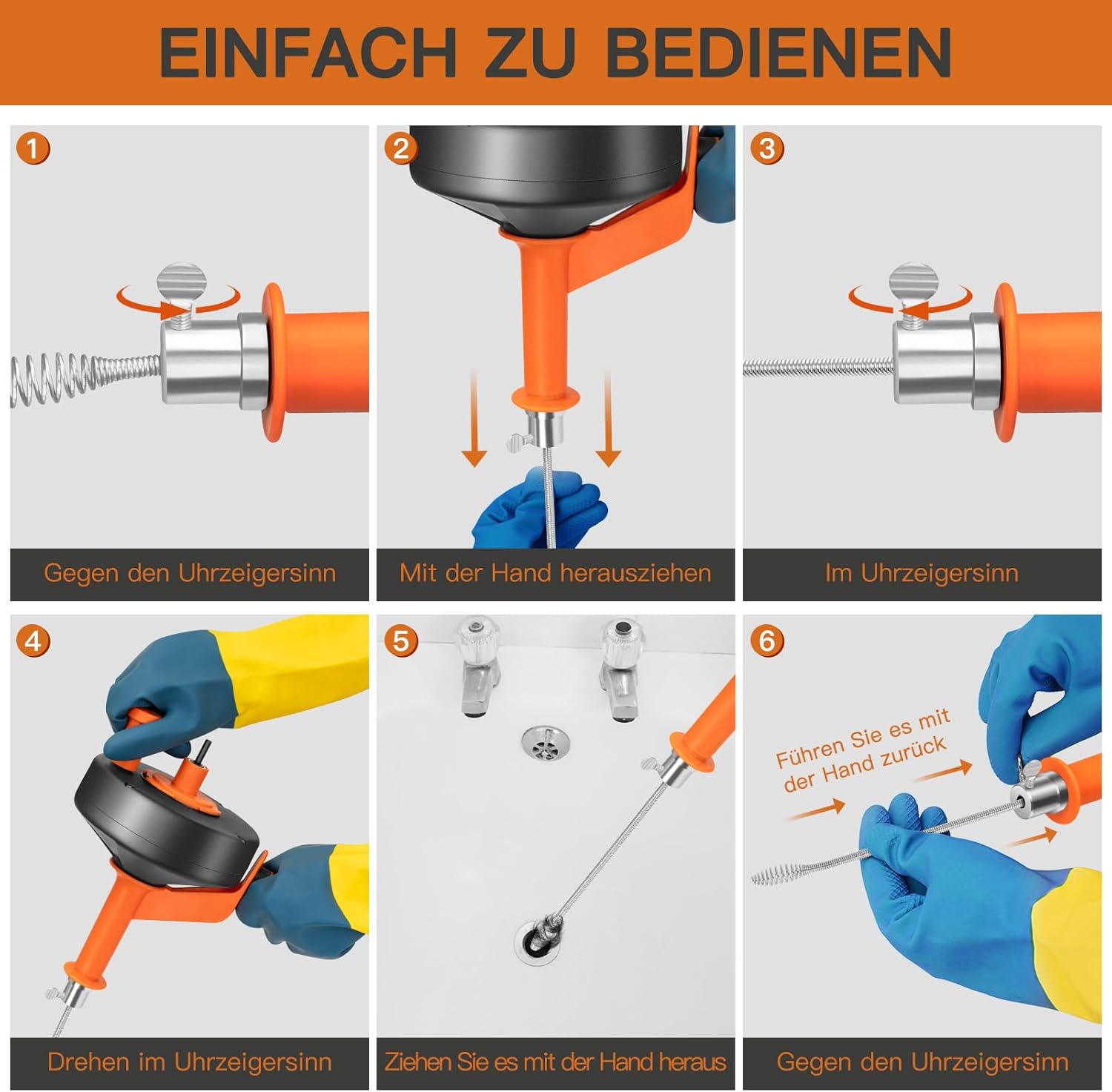 EINFACH ZU BEDIENEN

1
Gegen den Uhrzeigersinn

2
Mit der Hand herausziehen

3
Im Uhrzeigersinn

4
Drehen im Uhrzeigersinn

5
Ziehen Sie es mit der Hand heraus

6
Führen Sie es mit der Hand zurück
Gegen den Uhrzeigersinn