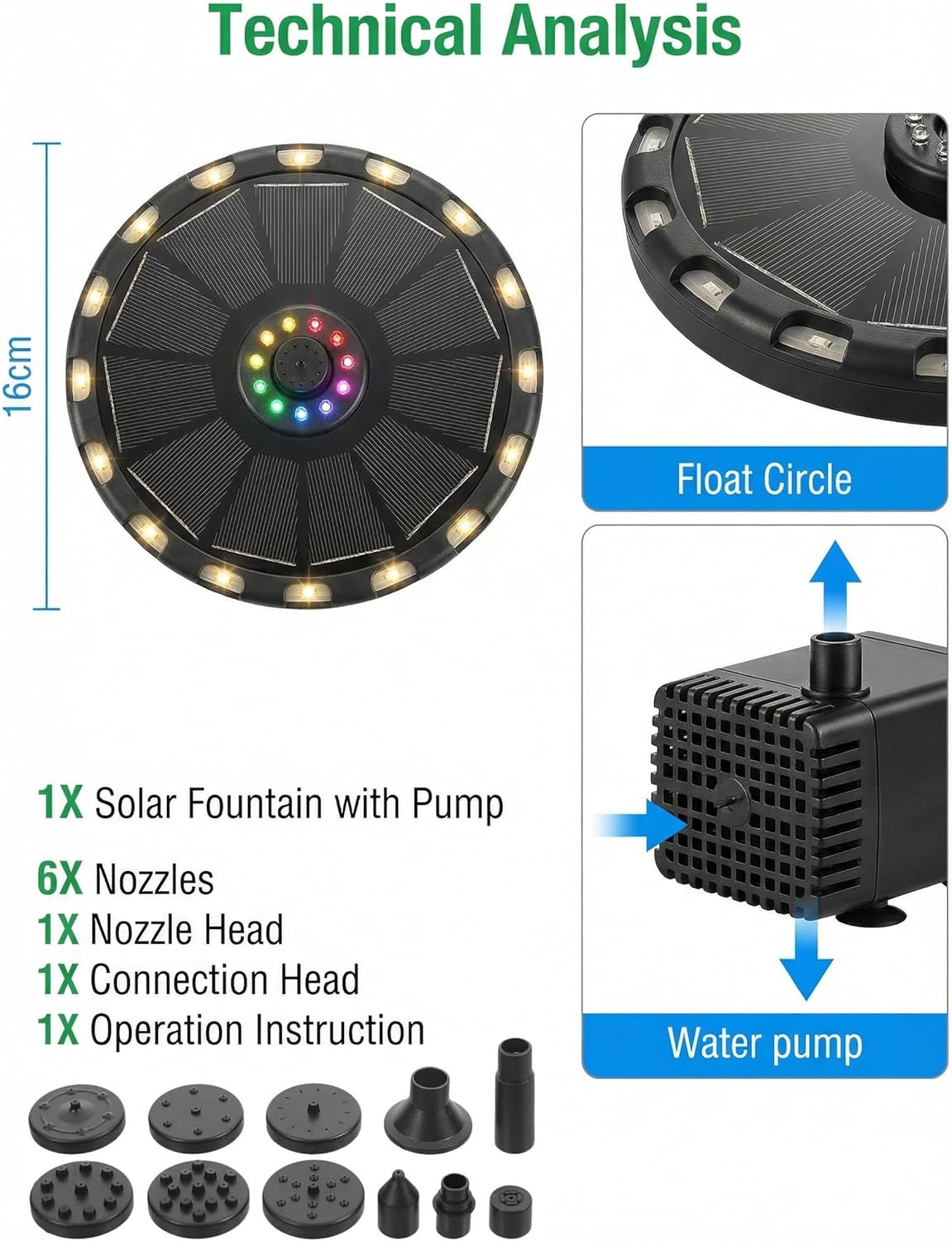 Technical Analysis

16cm

Float Circle

Water pump

1X Solar Fountain with Pump

6X Nozzles
1X Nozzle Head
1X Connection Head
1X Operation Instruction