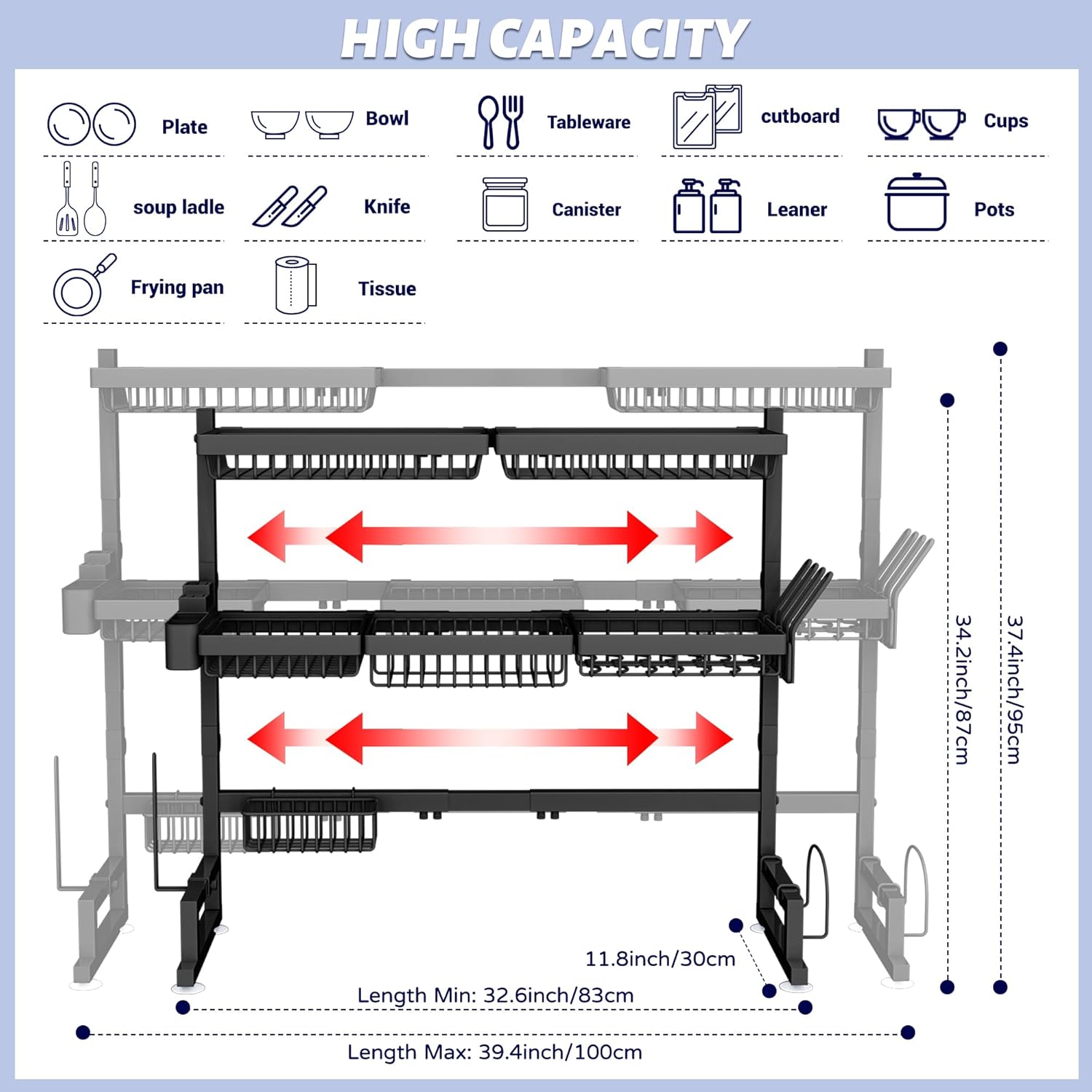 HIGH CAPACITY

Plate

Bowl

Tableware

cutboard

Cups

soup ladle

Knife

Canister

Leaner

Pots

Frying pan

Tissue

34.2inch/87cm

37.4inch/95cm

11.8inch/30cm

Length Min: 32.6inch/83cm

Length Max: 39.4inch/100cm