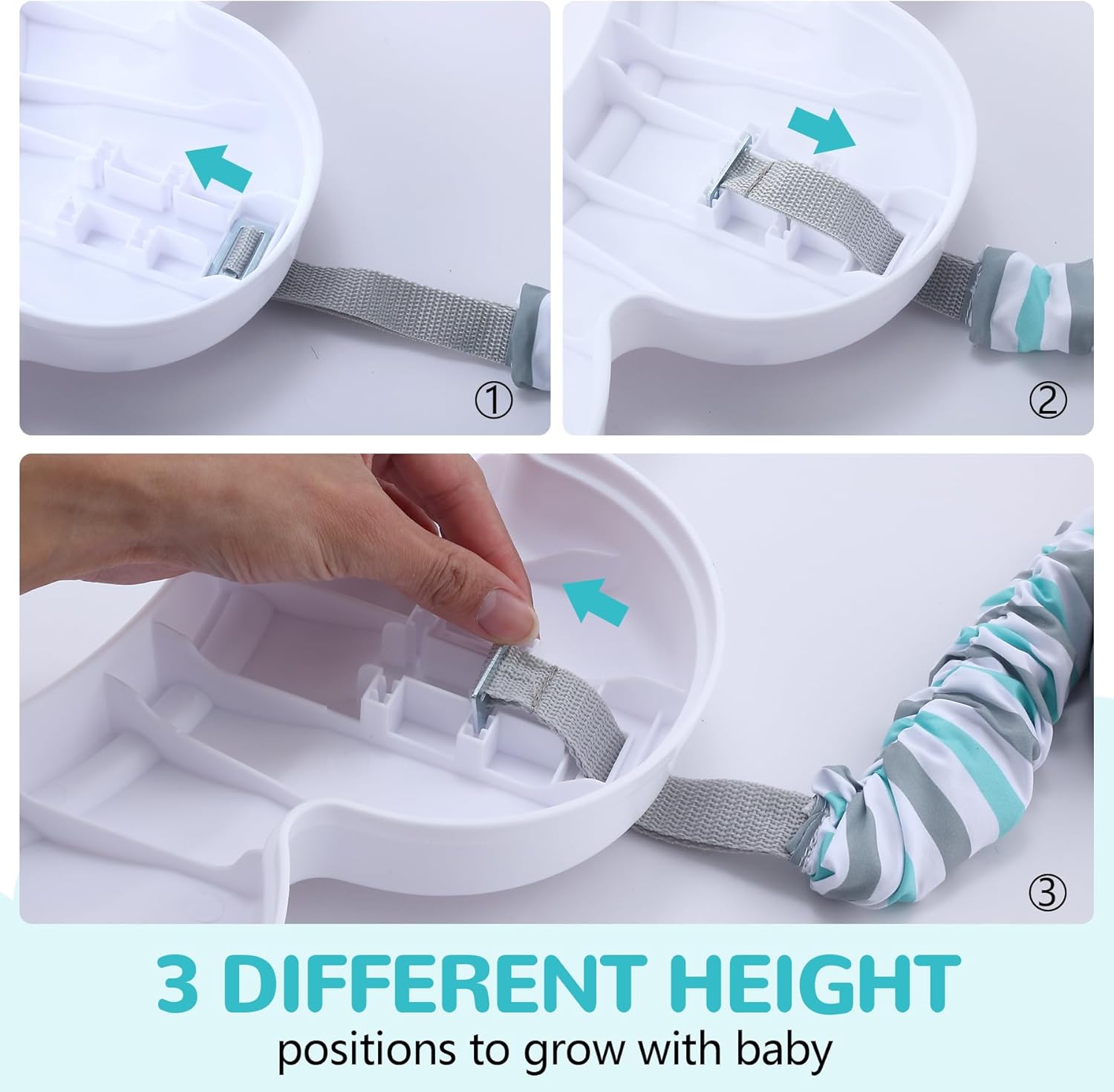 ①

②

③

3 DIFFERENT HEIGHT

positions to grow with baby