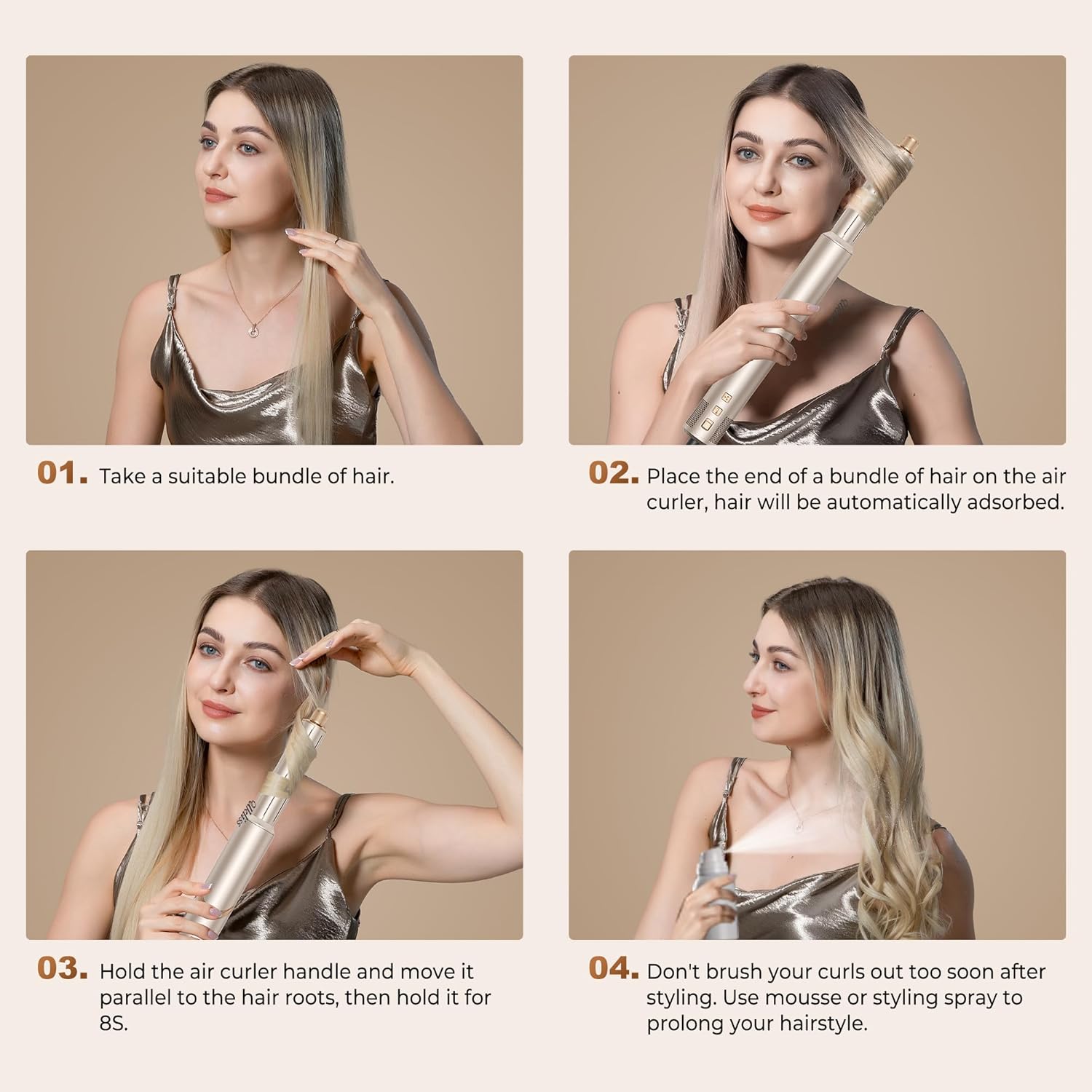 01. Take a suitable bundle of hair.

02. Place the end of a bundle of hair on the air curler, hair will be automatically adsorbed.

03. Hold the air curler handle and move it parallel to the hair roots, then hold it for 8S.

04. Don't brush your curls out too soon after styling. Use mousse or styling spray to prolong your hairstyle.