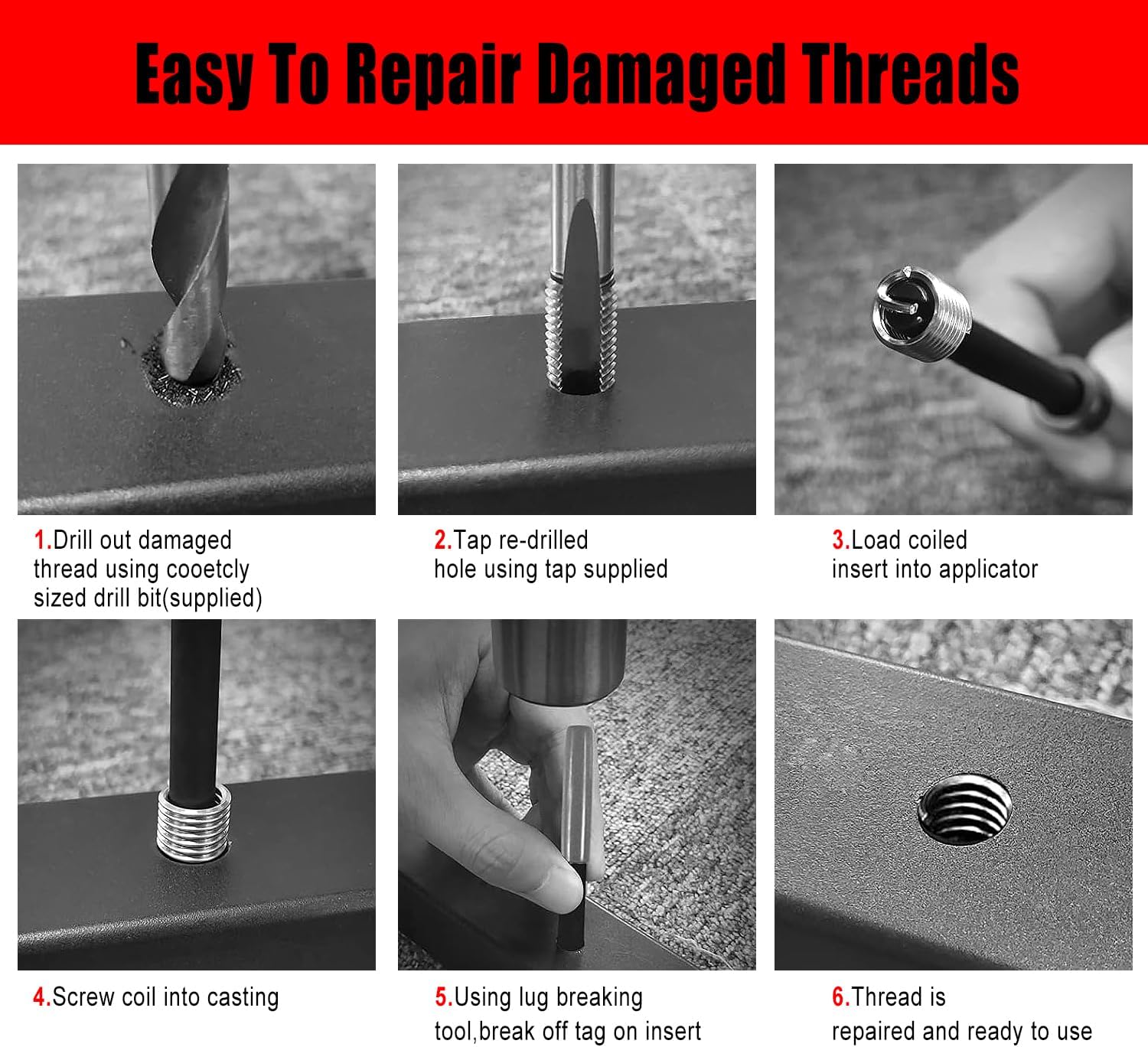 Easy To Repair Damaged Threads

1.Drill out damaged thread using cooetcly sized drill bit(supplied)

2.Tap re-drilled hole using tap supplied

3.Load coiled insert into applicator

4.Screw coil into casting

5.Using lug breaking tool,break off tag on insert

6.Thread is repaired and ready to use