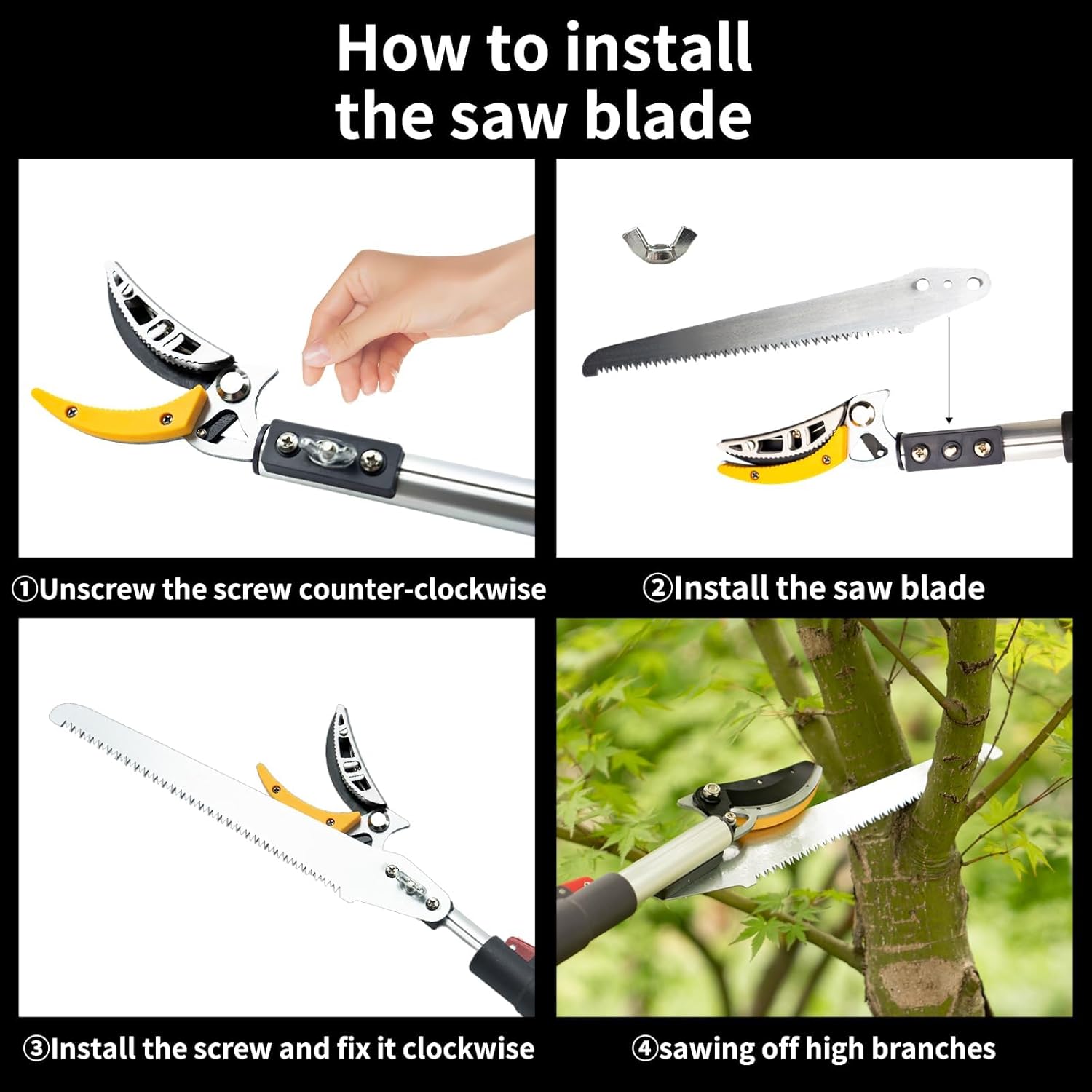 How to install the saw blade

①Unscrew the screw counter-clockwise

②Install the saw blade

③Install the screw and fix it clockwise

④sawing off high branches