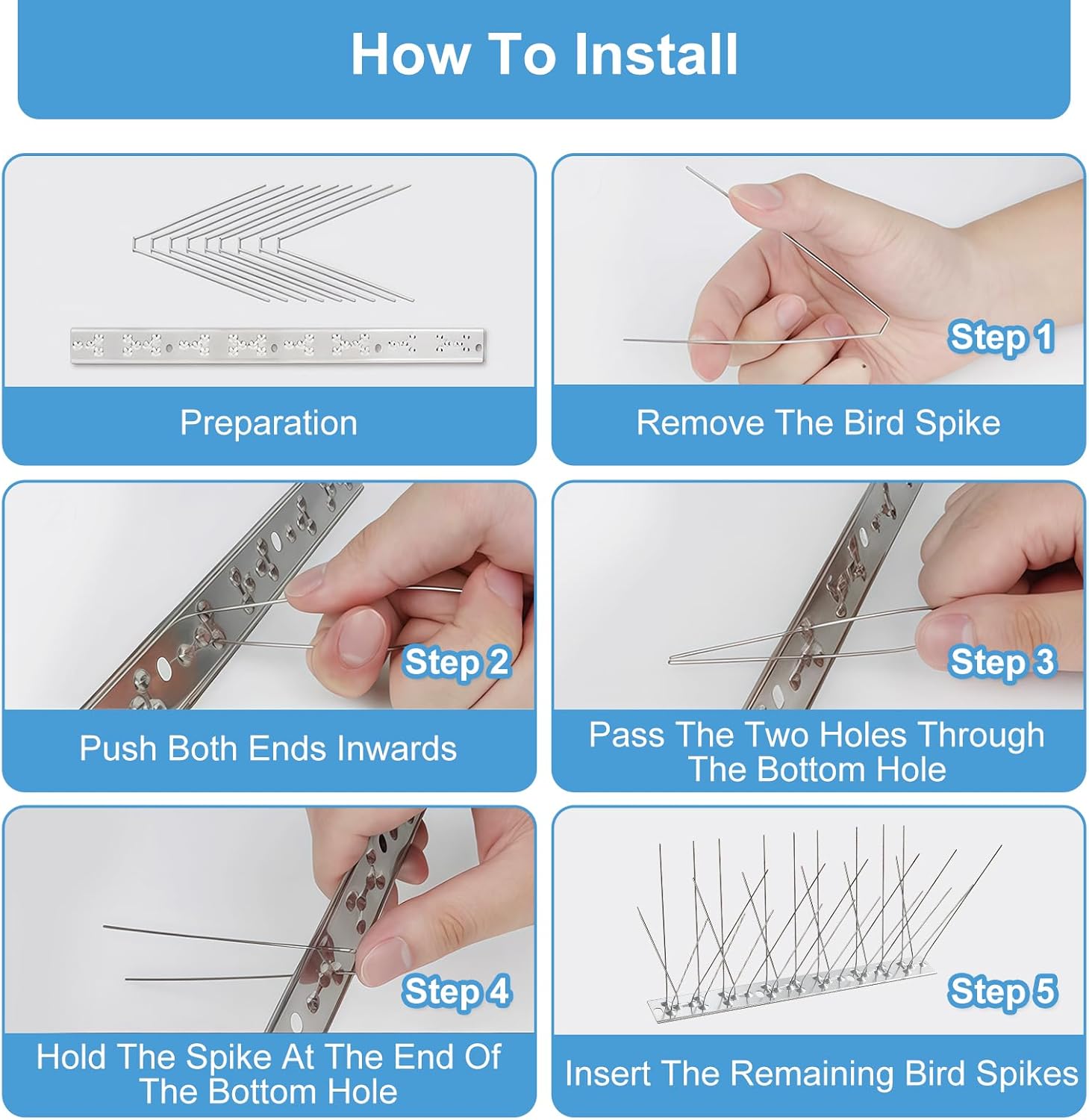 How To Install

Preparation

Step 1

Remove The Bird Spike

Step 2

Push Both Ends Inwards

Step 3

Pass The Two Holes Through The Bottom Hole

Step 4

Hold The Spike At The End Of The Bottom Hole

Step 5

Insert The Remaining Bird Spikes