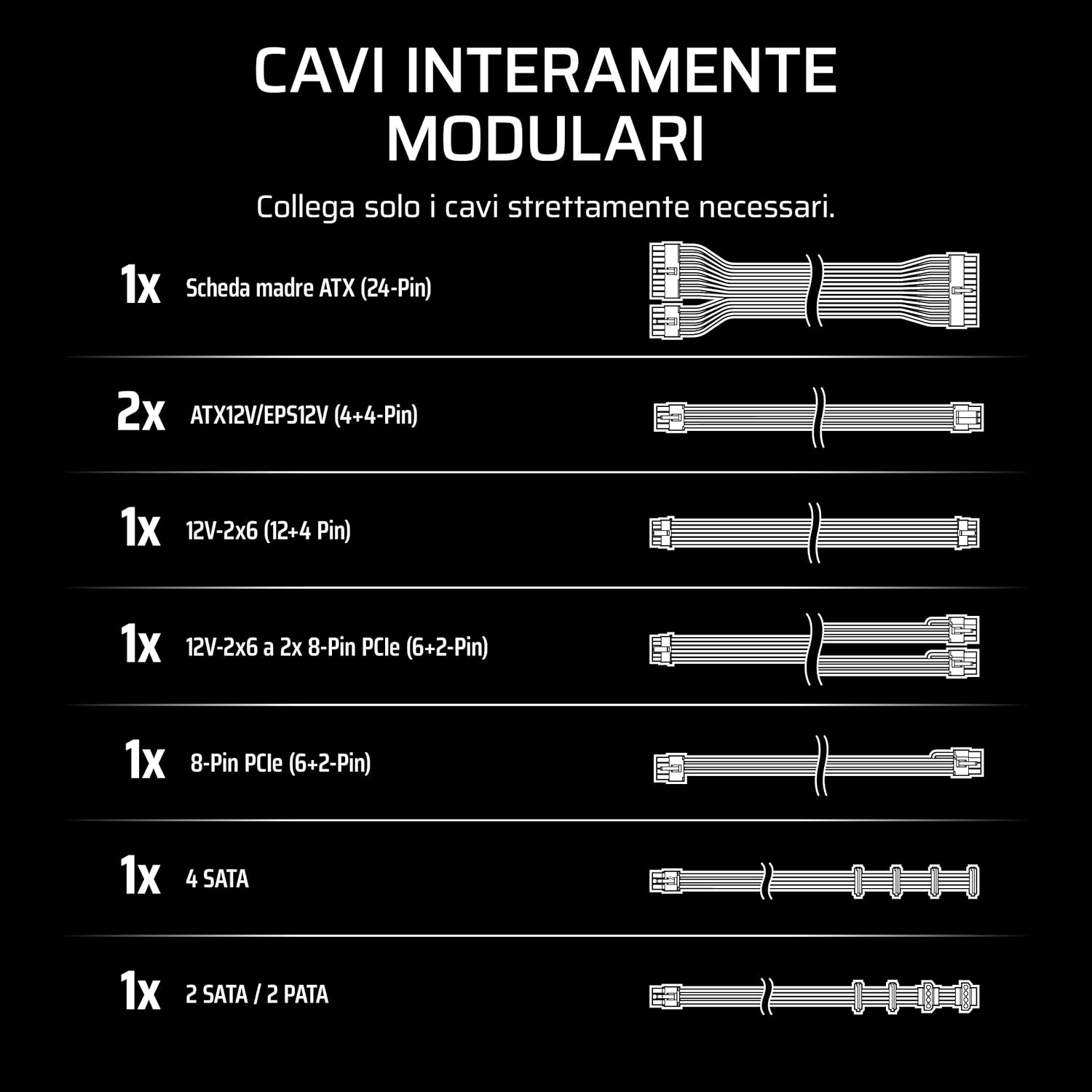 CAVI INTERAMENTE MODULARI

Collega solo i cavi strettamente necessari.

1x Scheda madre ATX (24-Pin)

2x ATX12V/EPS12V (4+4-Pin)

1x 12V-2x6 (12+4 Pin)

1x 12V-2x6 a 2x 8-Pin PCIe (6+2-Pin)

1x 8-Pin PCIe (6+2-Pin)

1x 4 SATA

1x 2 SATA / 2 PATA