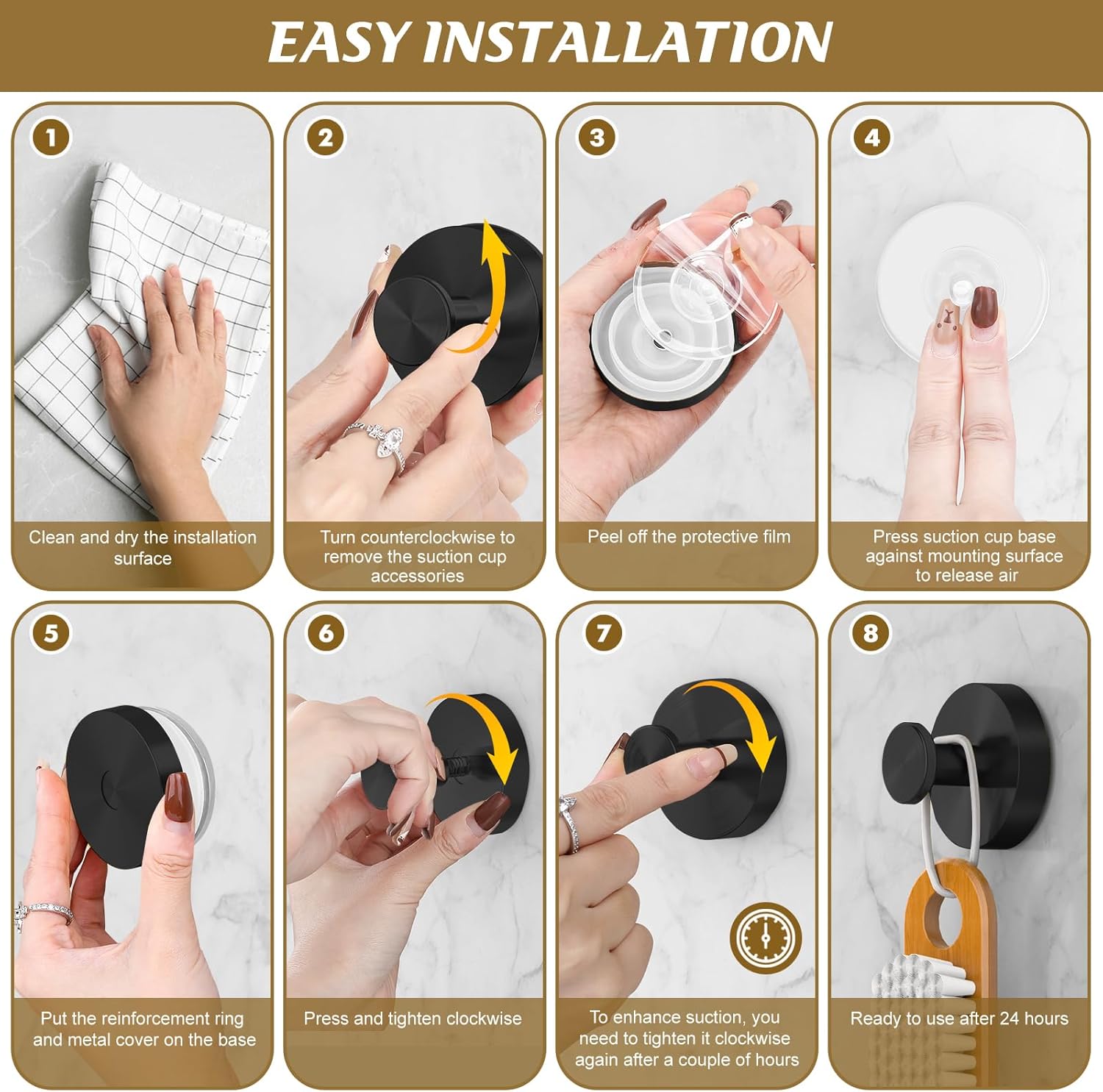 EASY INSTALLATION

1
Clean and dry the installation surface

2
Turn counterclockwise to remove the suction cup accessories

3
Peel off the protective film

4
Press suction cup base against mounting surface to release air

5
Put the reinforcement ring and metal cover on the base

6
Press and tighten clockwise

7
To enhance suction, you need to tighten it clockwise again after a couple of hours

8
Ready to use after 24 hours