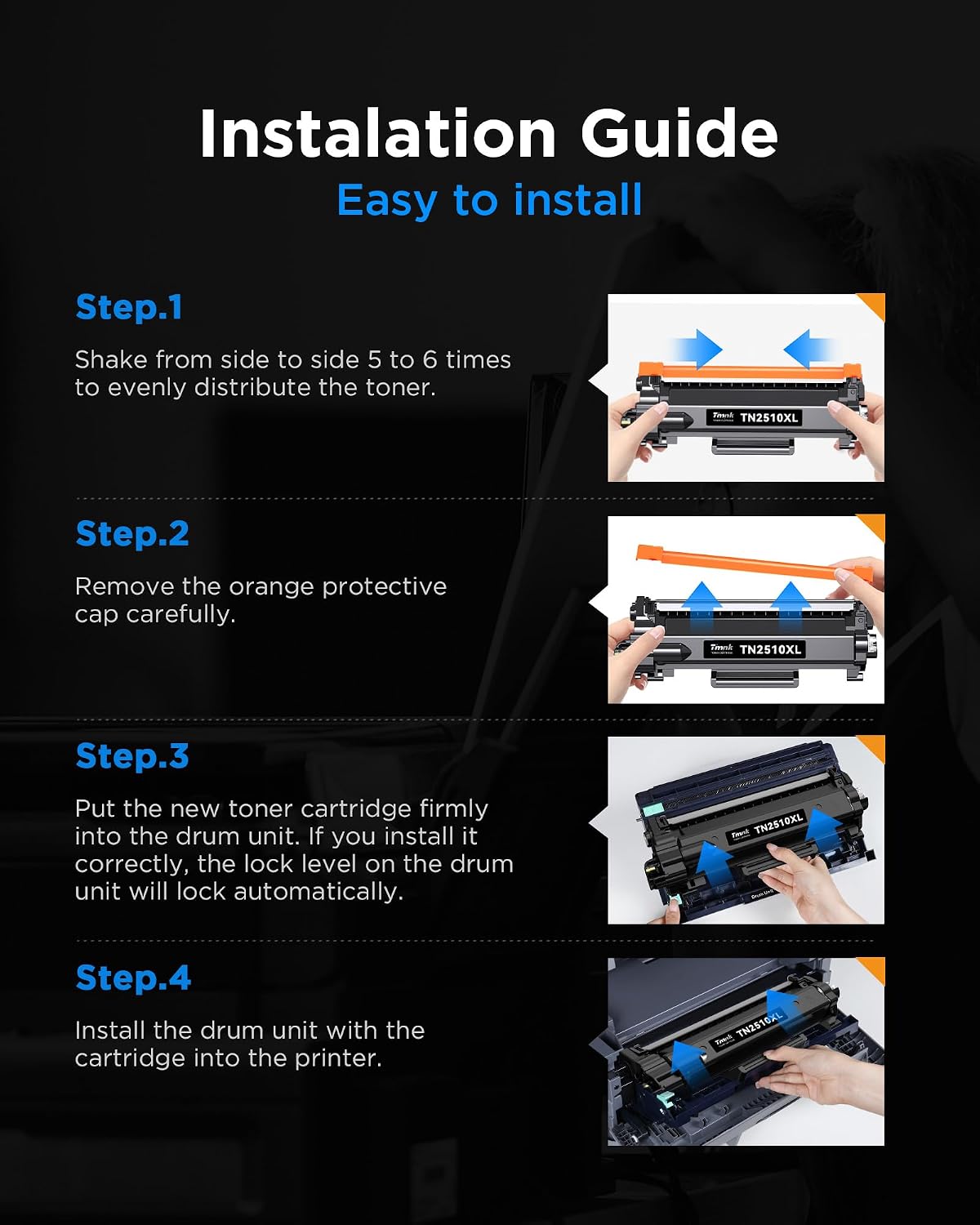 Instalation Guide
Easy to install

Step.1

Shake from side to side 5 to 6 times to evenly distribute the toner.

Tmnk TN2510XL

Step.2

Remove the orange protective cap carefully.

Tmnk TN2510XL

Step.3

Put the new toner cartridge firmly into the drum unit. If you install it correctly, the lock level on the drum unit will lock automatically.

Tmnk TN2510XL

Drum Unit

Step.4

Install the drum unit with the cartridge into the printer.

Tmnk TN2510XL