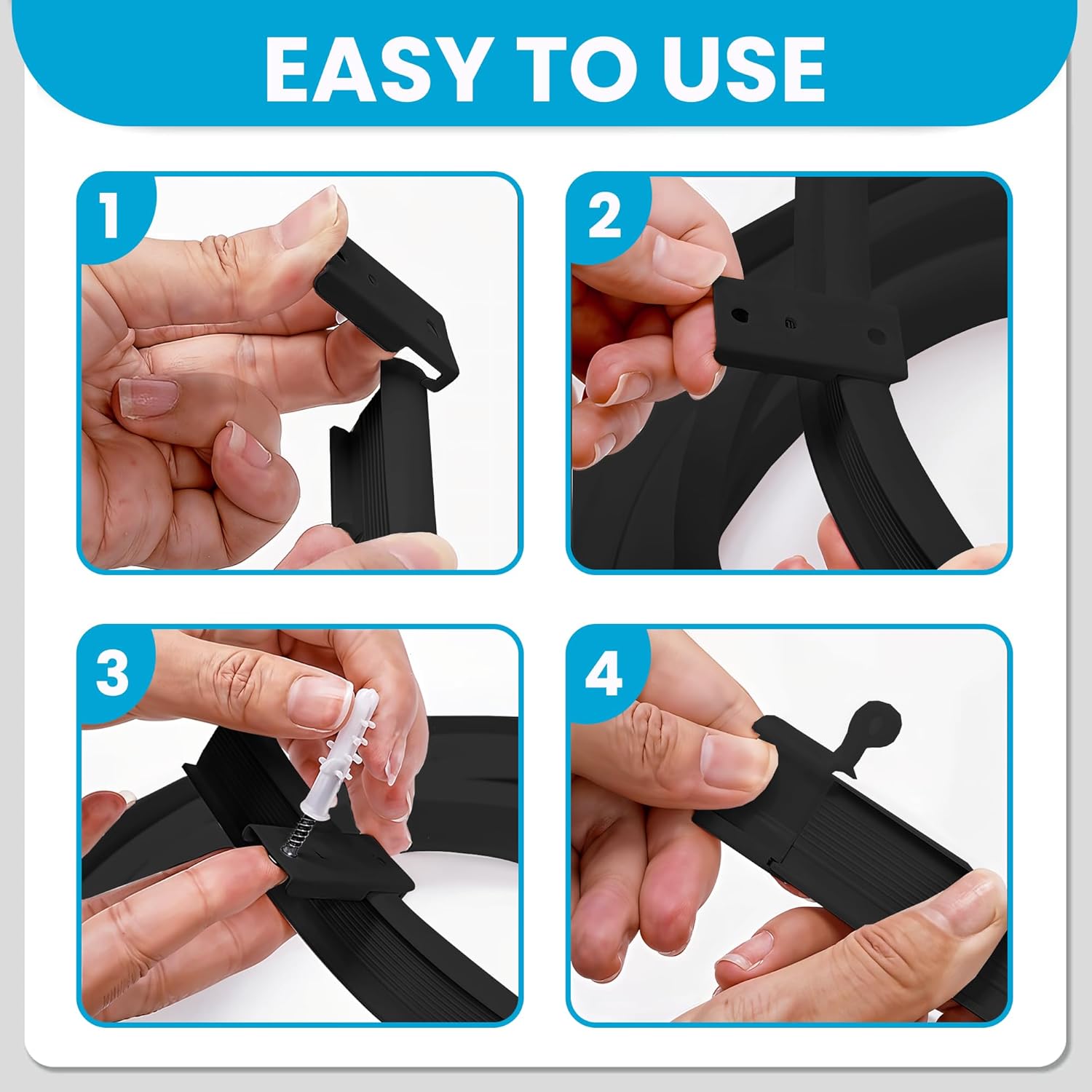 EASY TO USE

1

2

3

4