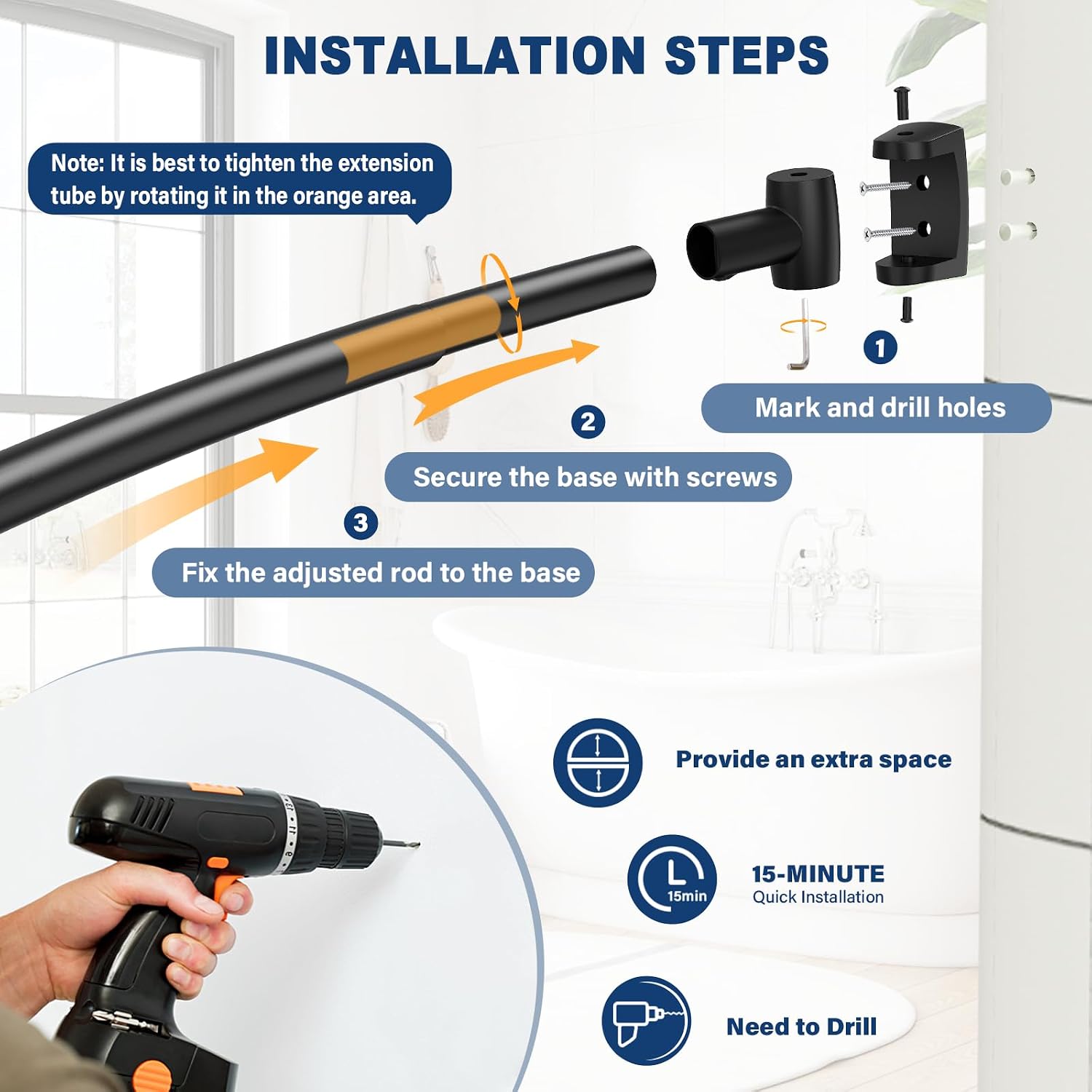 INSTALLATION STEPS

Note: It is best to tighten the extension tube by rotating it in the orange area.

1

Mark and drill holes

2

Secure the base with screws

3

Fix the adjusted rod to the base

Provide an extra space

15min

15-MINUTE
Quick Installation

Need to Drill