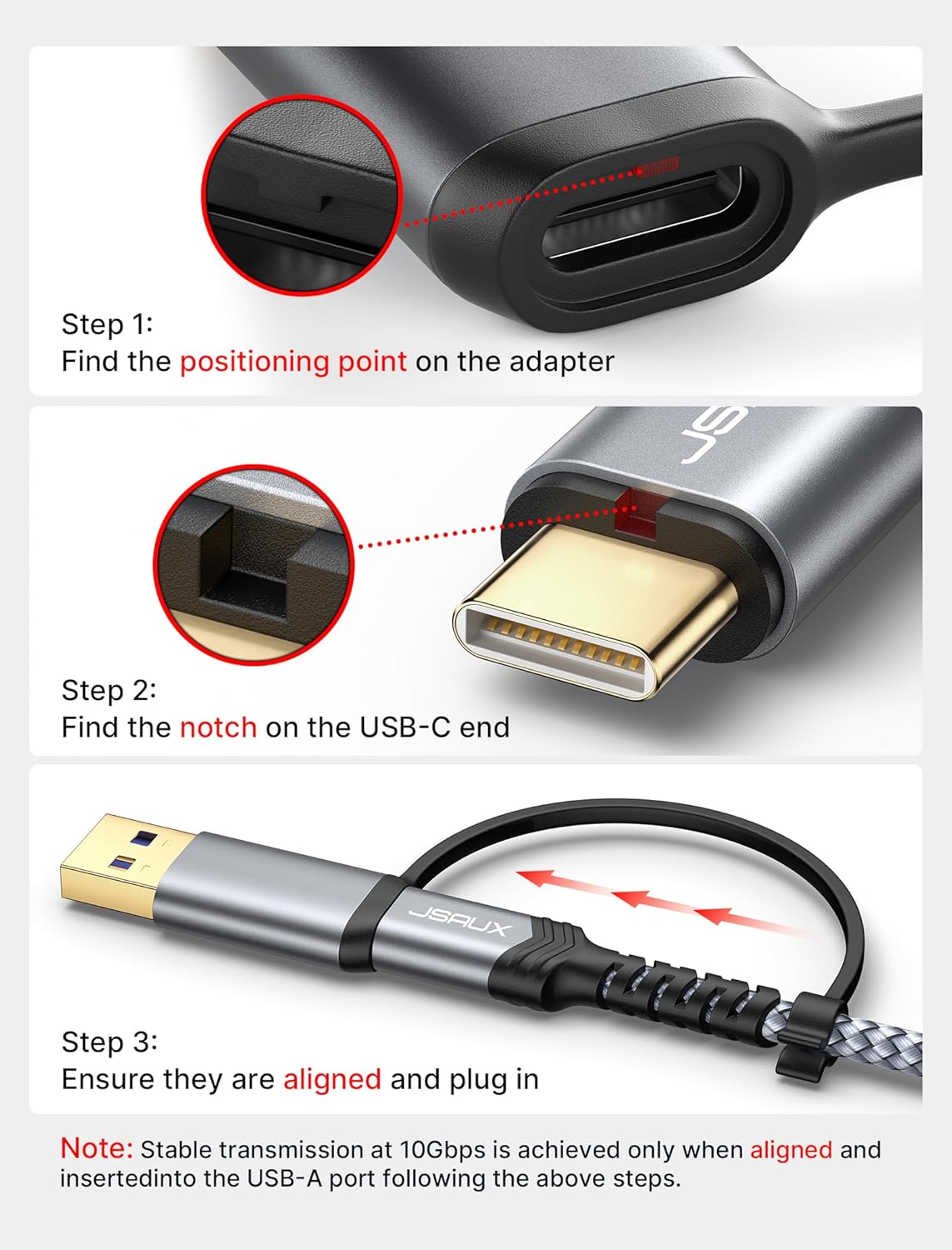 Step 1:
Find the positioning point on the adapter

JS

Step 2:
Find the notch on the USB-C end

JSAUX

Step 3:
Ensure they are aligned and plug in

Note: Stable transmission at 10Gbps is achieved only when aligned and insertedinto the USB-A port following the above steps.