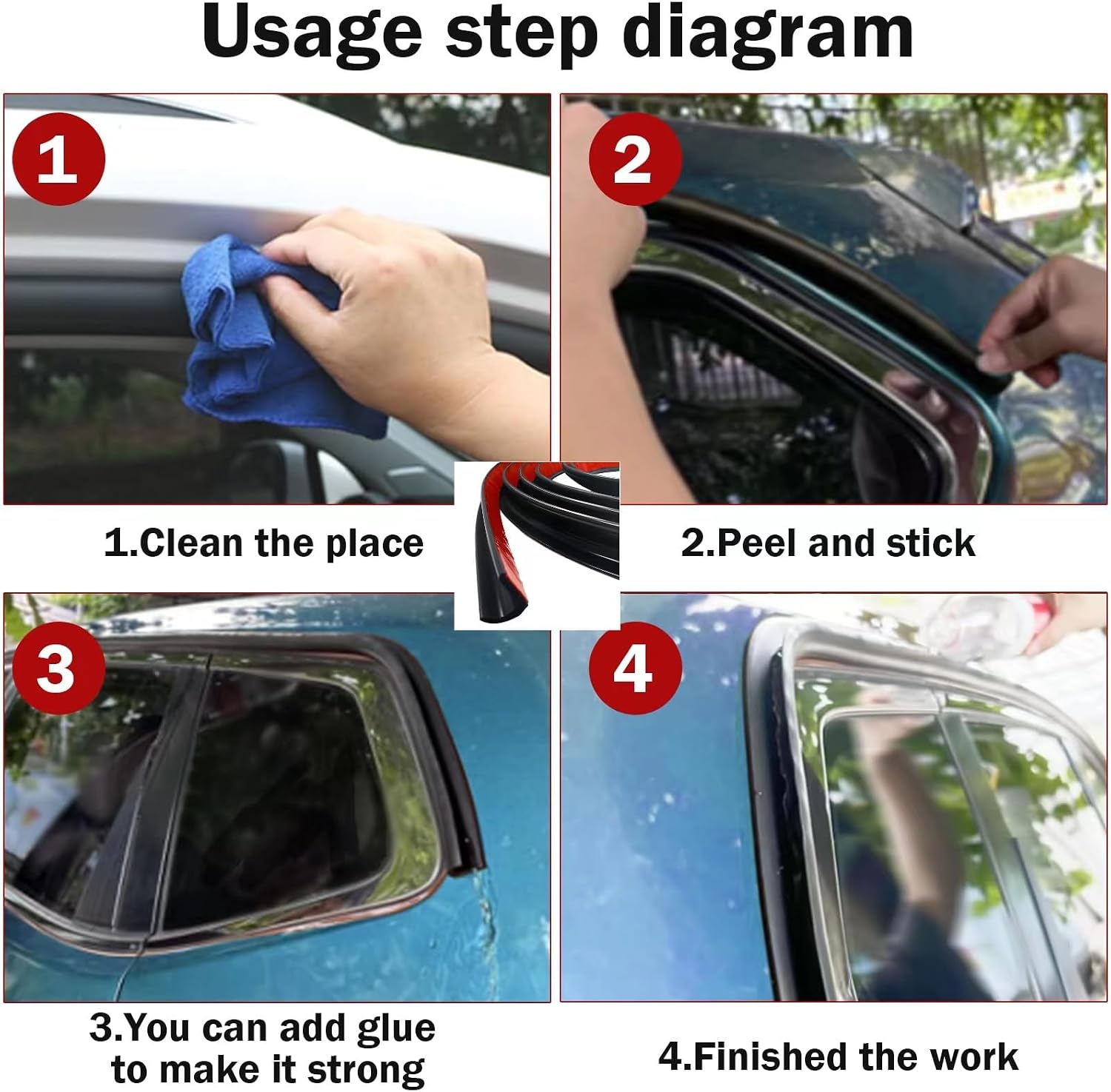 Usage step diagram

1

1.Clean the place

2

2.Peel and stick

3

3.You can add glue to make it strong

4

4.Finished the work