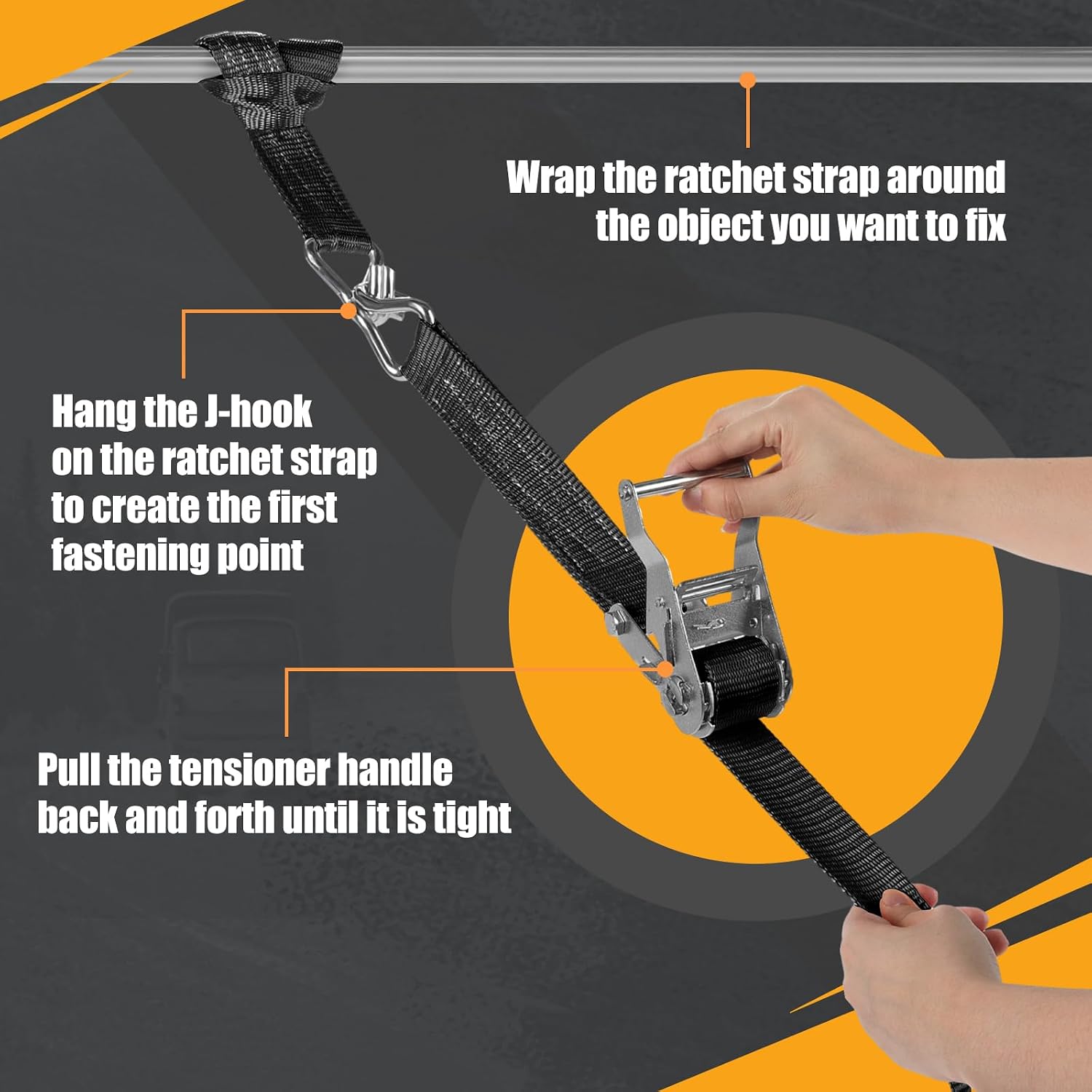 Wrap the ratchet strap around the object you want to fix

Hang the J-hook on the ratchet strap to create the first fastening point

Pull the tensioner handle back and forth until it is tight