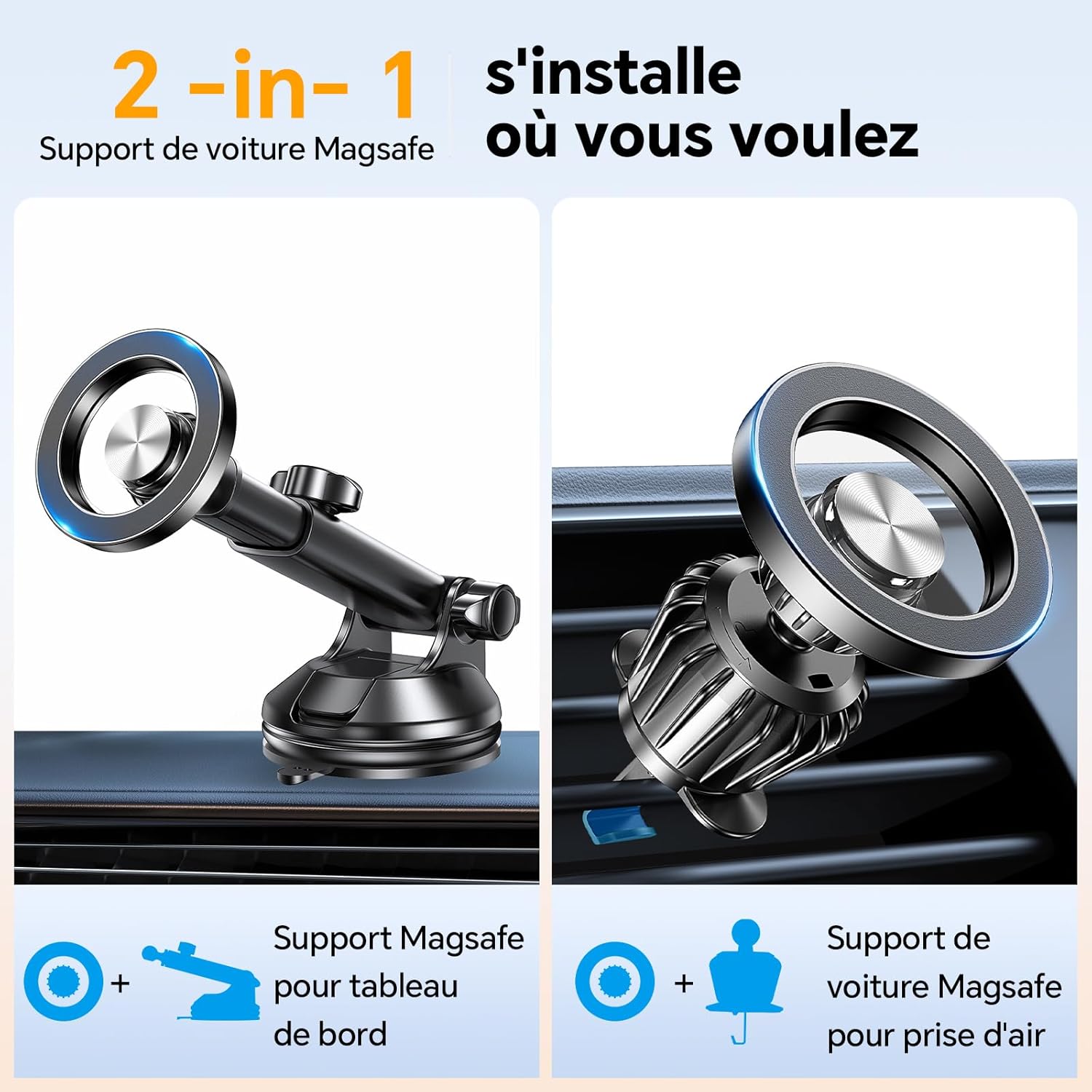 2 -in- 1
Support de voiture Magsafe

s'installe
où vous voulez

+

Support Magsafe pour tableau de bord

+

Support de voiture Magsafe pour prise d'air