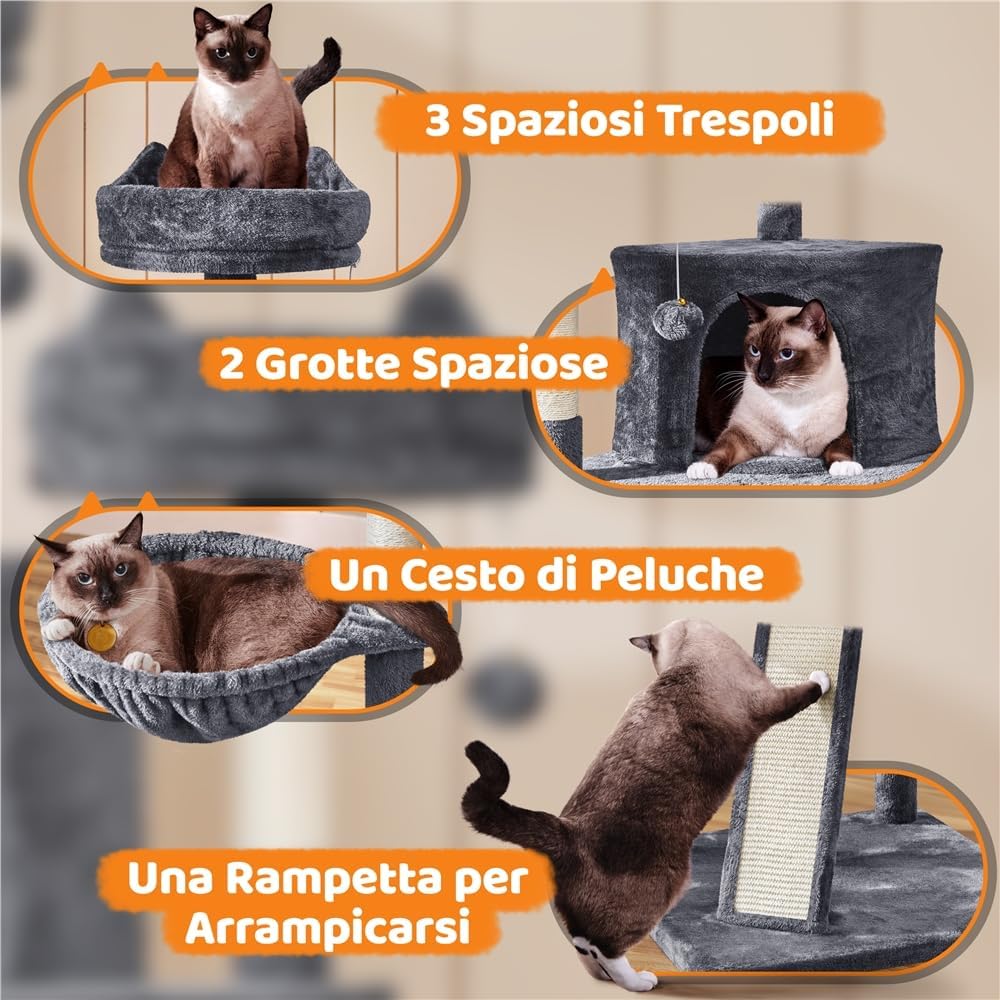 3 Spaziosi Trespoli

2 Grotte Spaziose

Un Cesto di Peluche

Una Rampetta per Arrampicarsi