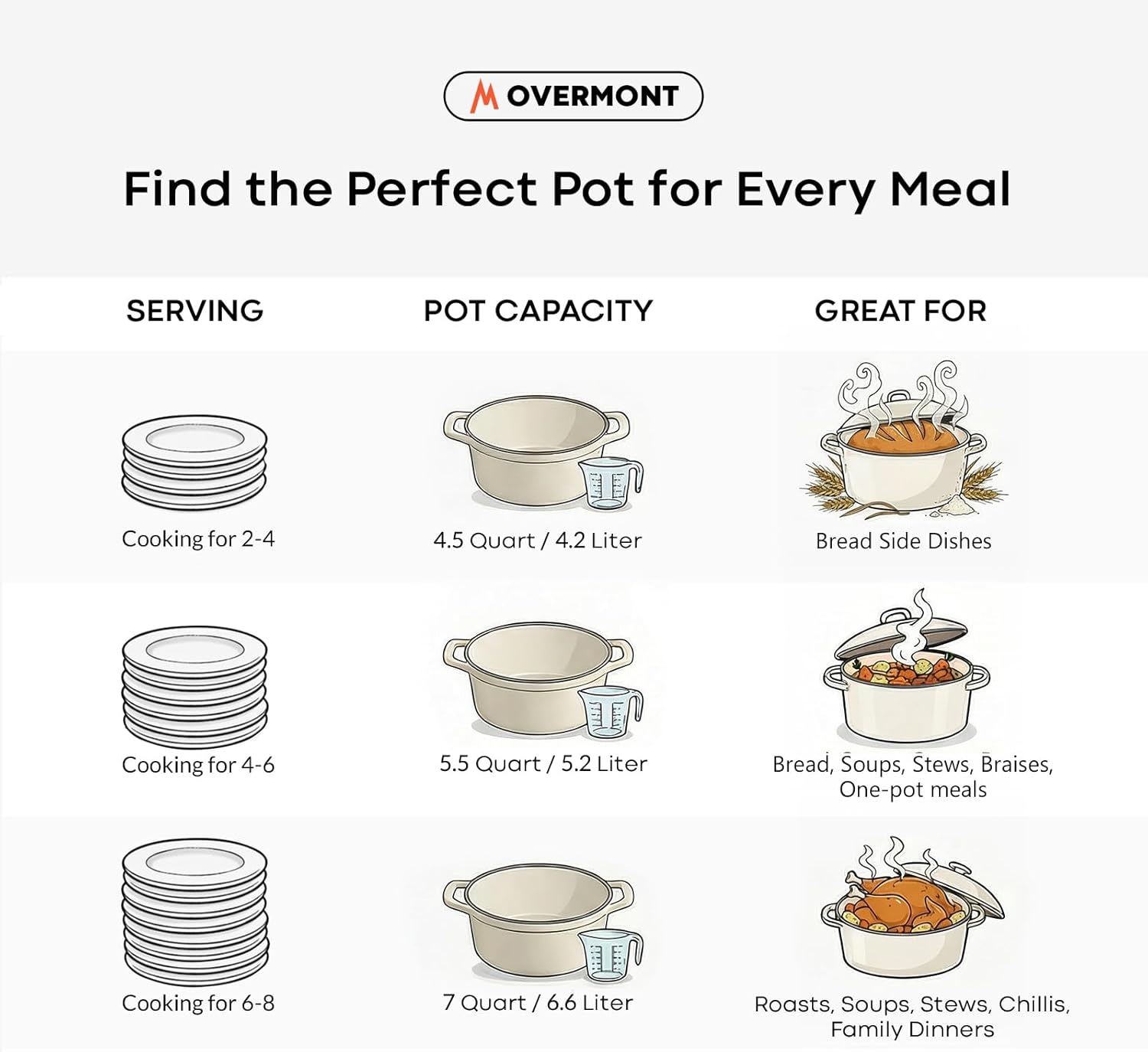 OVERMONT

Find the Perfect Pot for Every Meal

| SERVING | POT CAPACITY | GREAT FOR |
|---|---|---|
| Cooking for 2-4 | 4.5 Quart / 4.2 Liter | Bread Side Dishes |
| Cooking for 4-6 | 5.5 Quart / 5.2 Liter | Bread, Soups, Stews, Braises, One-pot meals |
| Cooking for 6-8 | 7 Quart / 6.6 Liter | Roasts, Soups, Stews, Chillis, Family Dinners |